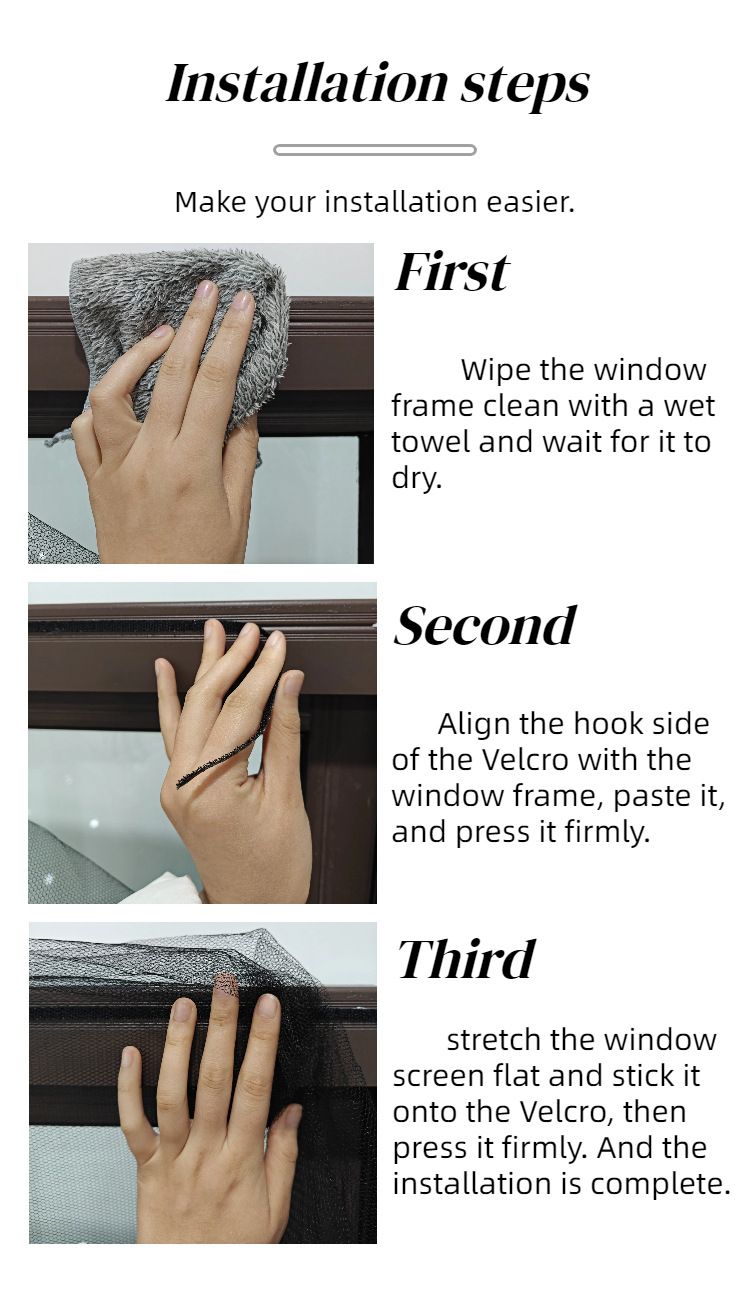 Installation steps

Make your installation easier.

First

Wipe the window frame clean with a wet towel and wait for it to dry.

Second

Align the hook side of the Velcro with the window frame, paste it, and press it firmly.

Third

stretch the window screen flat and stick it onto the Velcro, then press it firmly. And the installation is complete.