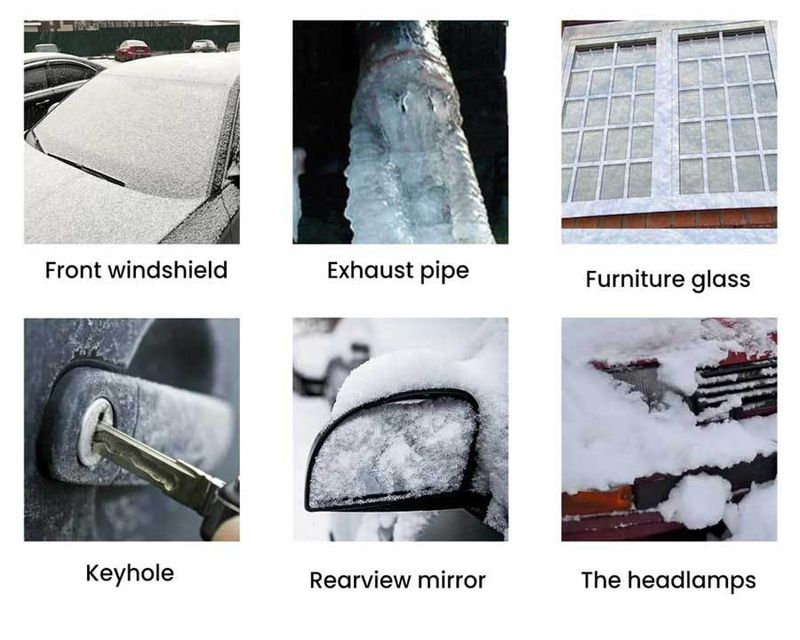 Front windshield

Exhaust pipe

Furniture glass

Keyhole

Rearview mirror

The headlamps