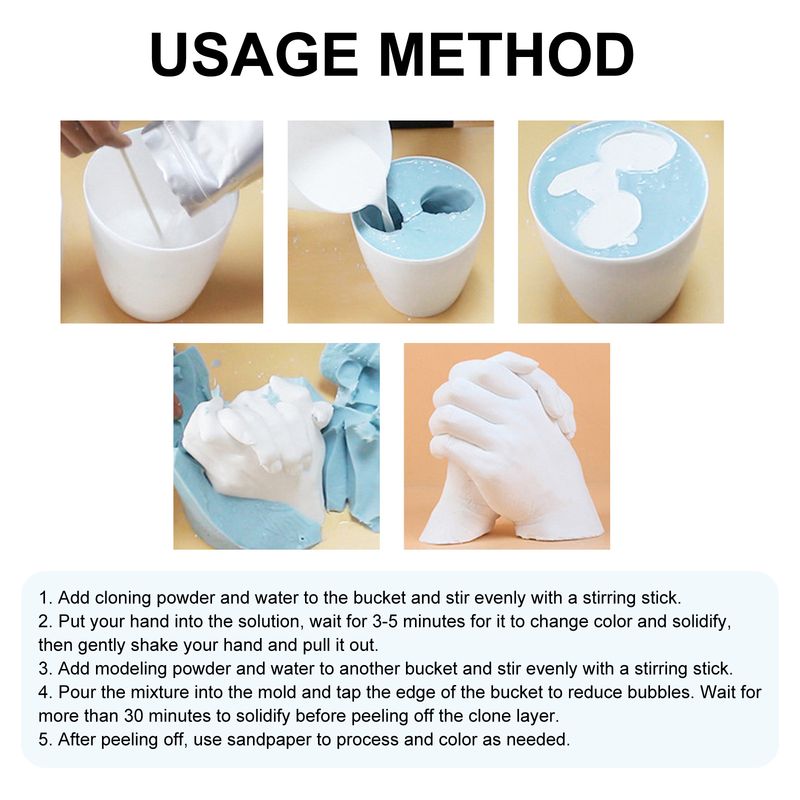 USAGE METHOD

1. Add cloning powder and water to the bucket and stir evenly with a stirring stick.
2. Put your hand into the solution, wait for 3-5 minutes for it to change color and solidify, then gently shake your hand and pull it out.
3. Add modeling powder and water to another bucket and stir evenly with a stirring stick.
4. Pour the mixture into the mold and tap the edge of the bucket to reduce bubbles. Wait for more than 30 minutes to solidify before peeling off the clone layer.
5. After peeling off, use sandpaper to process and color as needed.