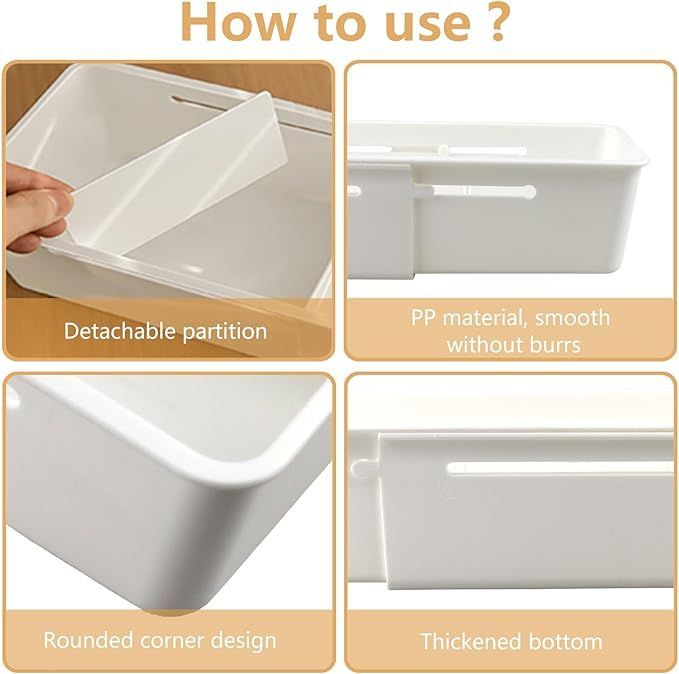 How to use ?

Detachable partition

PP material, smooth without burrs

Rounded corner design

Thickened bottom