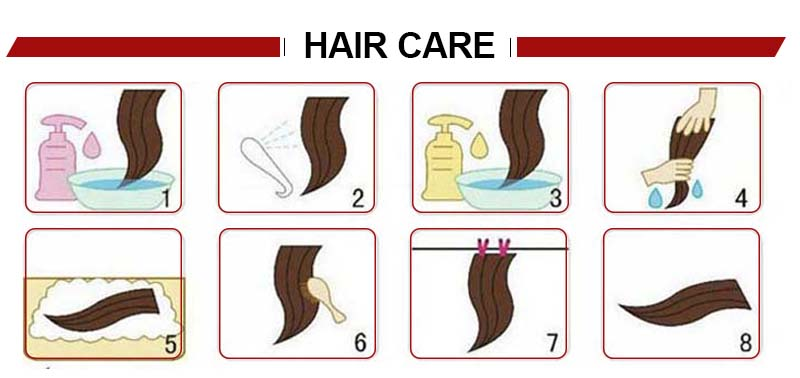 HAIR CARE

1

2

3

4

5

6

7

8