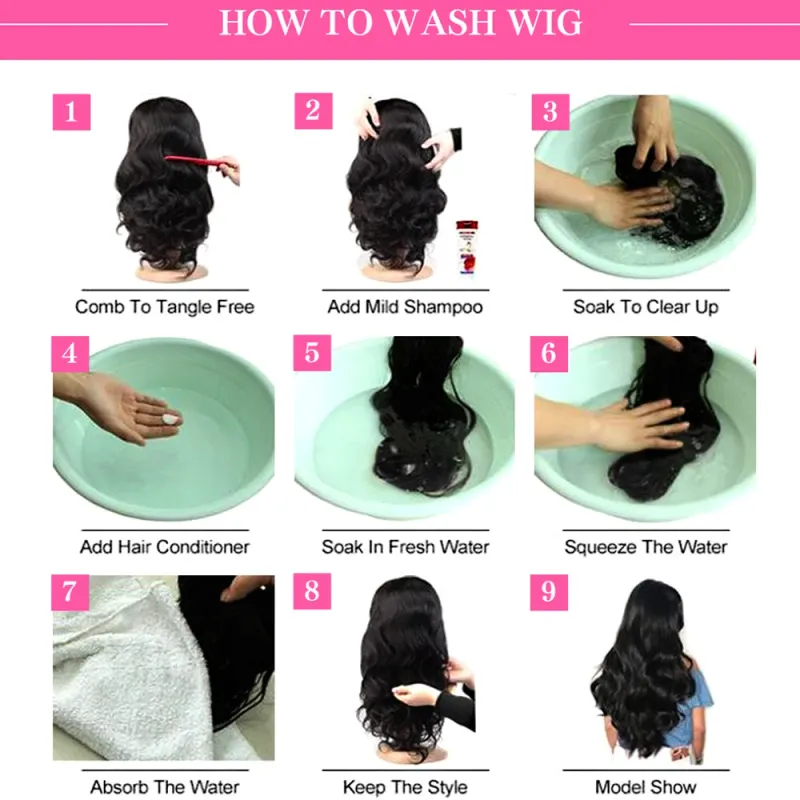 HOW TO WASH WIG

1
Comb To Tangle Free

2
Add Mild Shampoo

3
Soak To Clear Up

4
Add Hair Conditioner

5
Soak In Fresh Water

6
Squeeze The Water

7
Absorb The Water

8
Keep The Style

9
Model Show