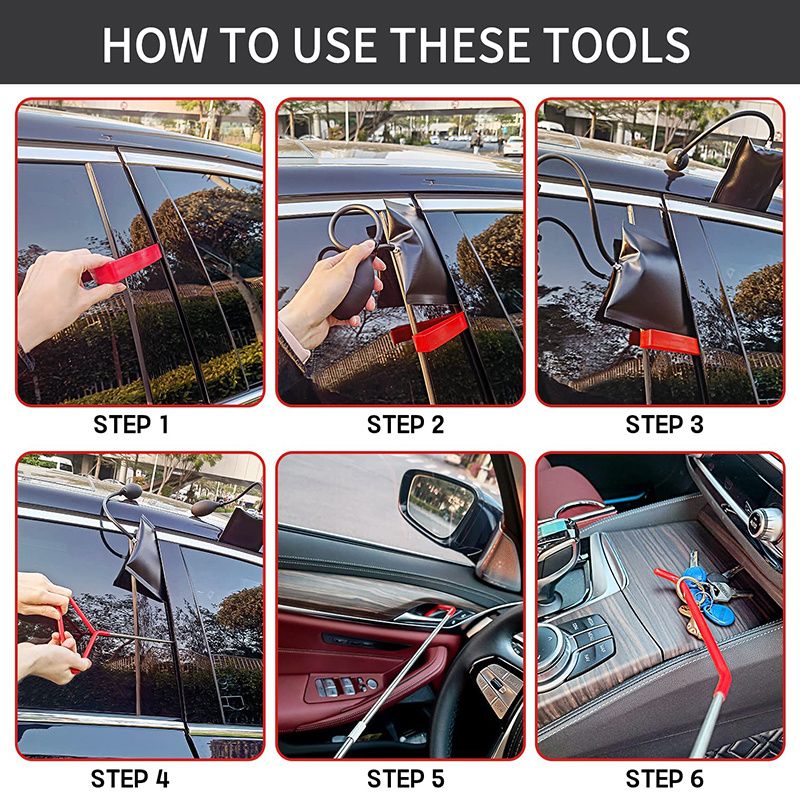 HOW TO USE THESE TOOLS

STEP 1

STEP 2

STEP 3

STEP 4

STEP 5

STEP 6