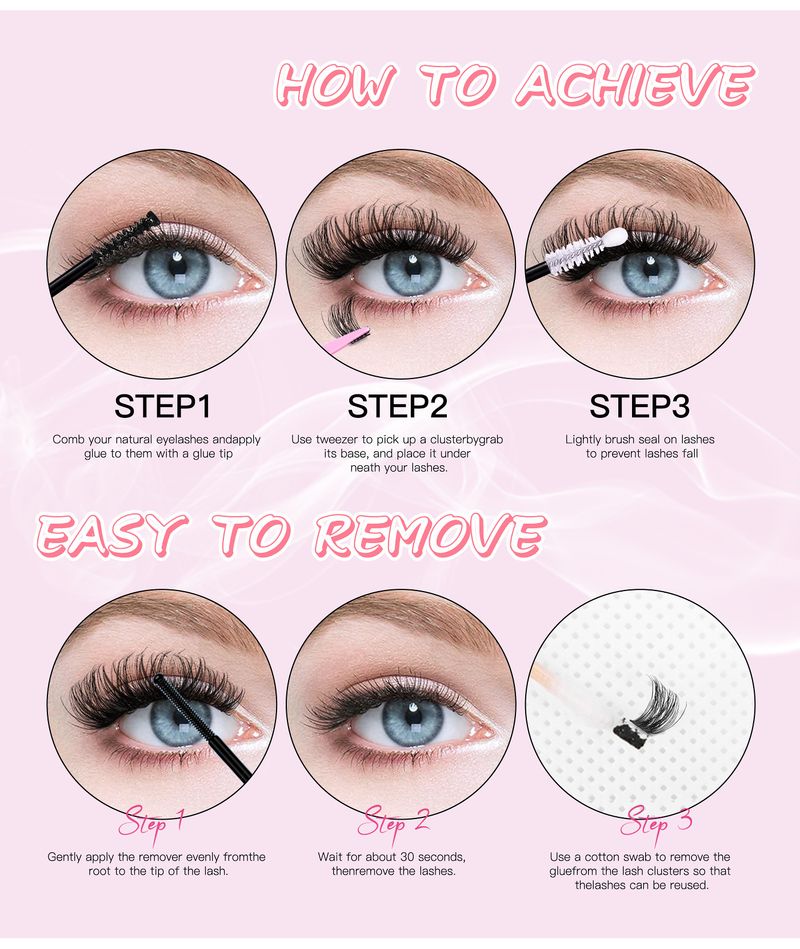 HOW TO ACHIEVE

STEP1
Comb your natural eyelashes andapply glue to them with a glue tip

STEP2
Use tweezer to pick up a clusterbygrab its base, and place it under neath your lashes.

STEP3
Lightly brush seal on lashes to prevent lashes fall

EASY TO REMOVE

Step 1
Gently apply the remover evenly fromthe root to the tip of the lash.

Step 2
Wait for about 30 seconds, thenremove the lashes.

Step 3
Use a cotton swab to remove the gluefrom the lash clusters so that thelashes can be reused.