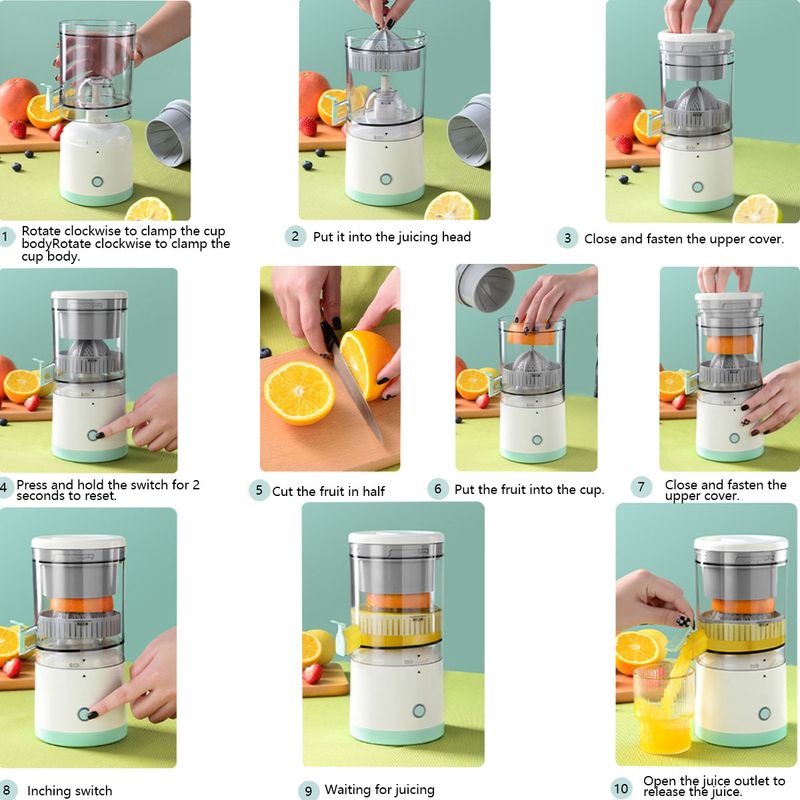 1 Rotate clockwise to clamp the cup bodyRotate clockwise to clamp the cup body.

2 Put it into the juicing head

3 Close and fasten the upper cover.

4 Press and hold the switch for 2 seconds to reset.

5 Cut the fruit in half

6 Put the fruit into the cup.

7 Close and fasten the upper cover.

8 Inching switch

9 Waiting for juicing

10 Open the juice outlet to release the juice.