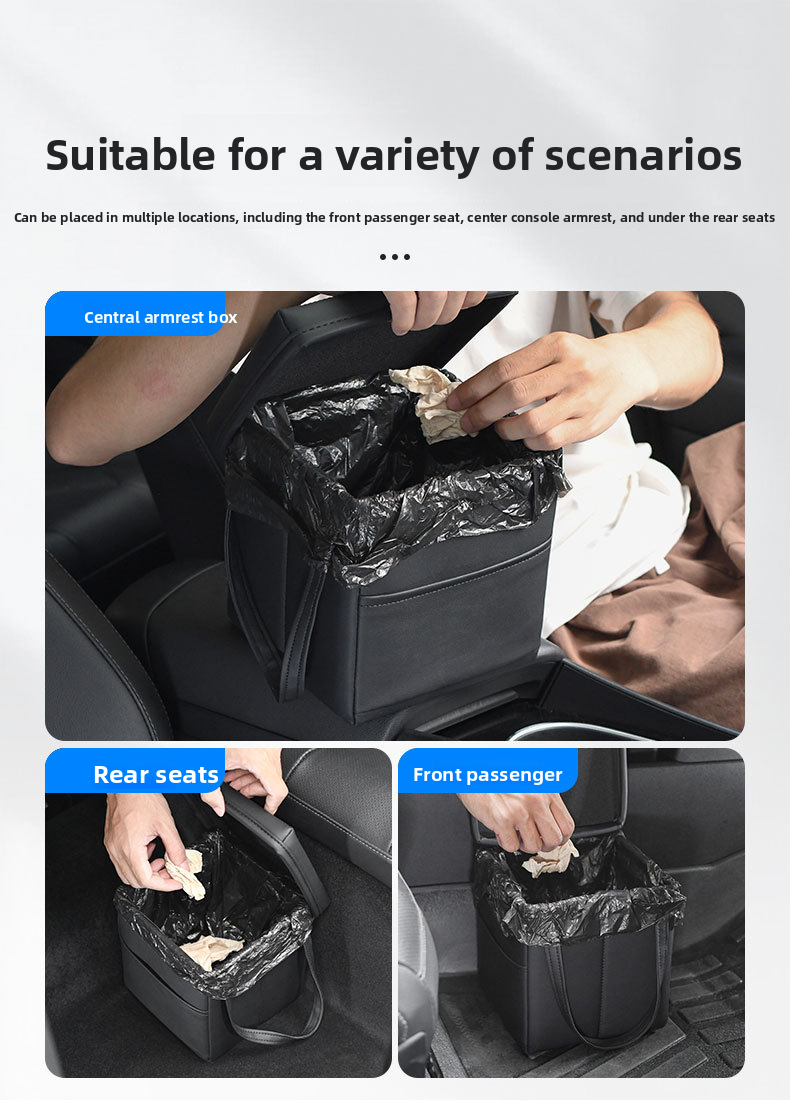 Suitable for a variety of scenarios

Can be placed in multiple locations, including the front passenger seat, center console armrest, and under the rear seats

Central armrest box

Rear seats

Front passenger