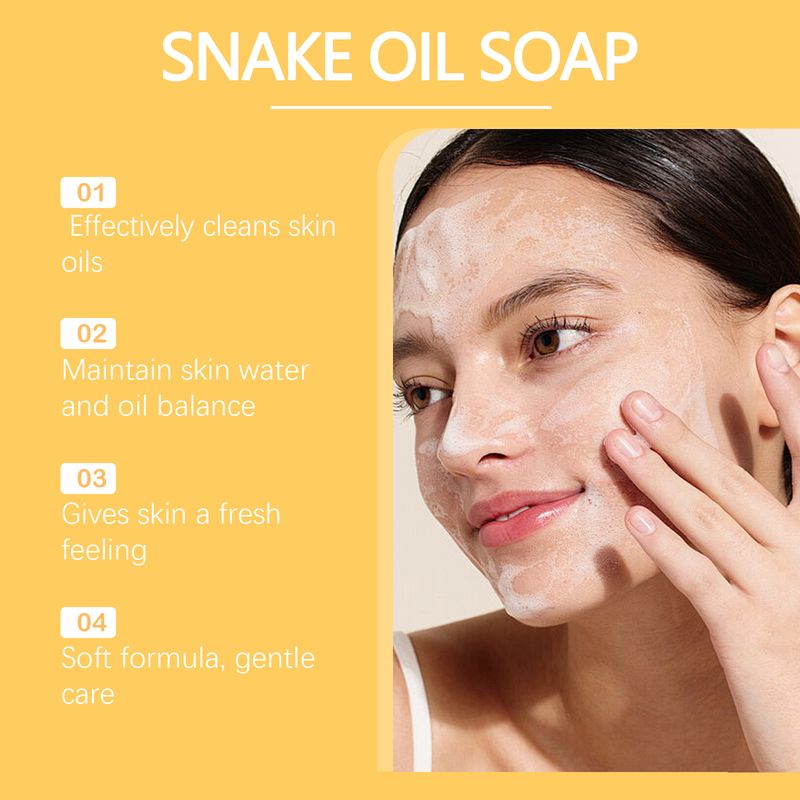 SNAKE OIL SOAP

01
Effectively cleans skin oils

02
Maintain skin water and oil balance

03
Gives skin a fresh feeling

04
Soft formula, gentle care