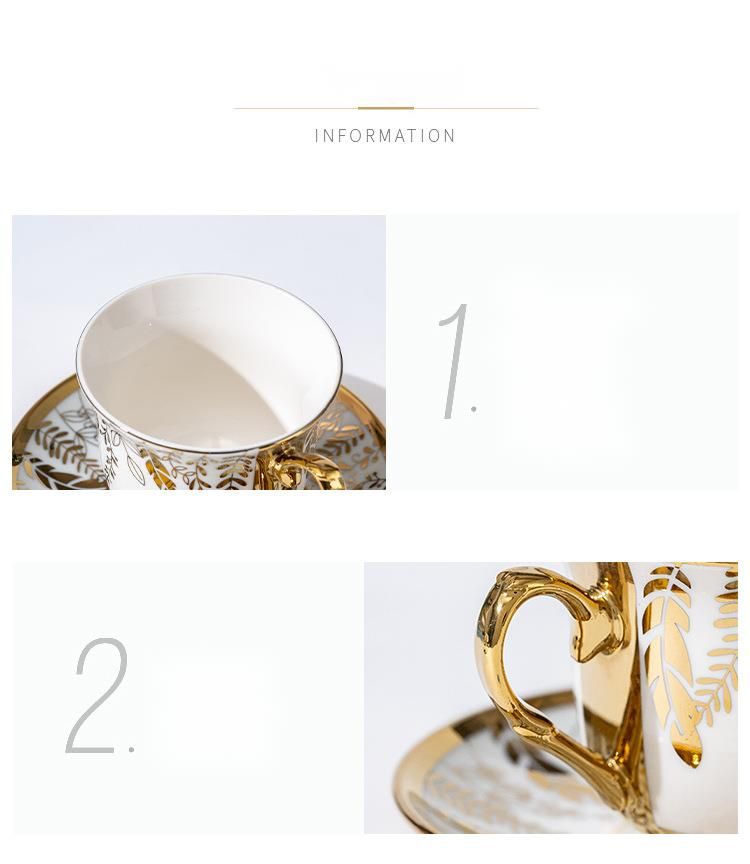 INFORMATION

1.

2.