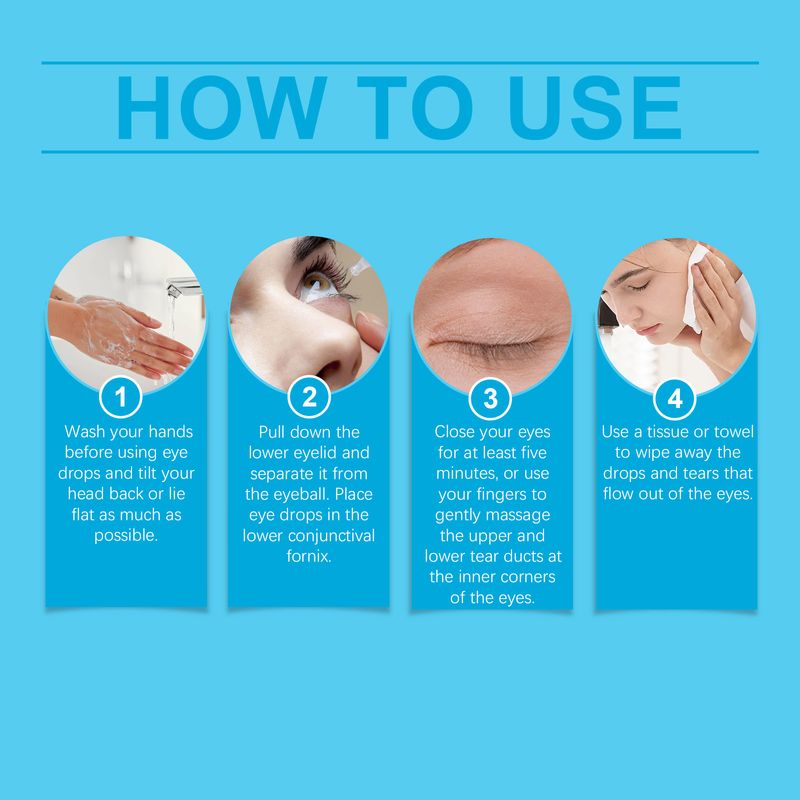 HOW TO USE

1
Wash your hands before using eye drops and tilt your head back or lie flat as much as possible.

2
Pull down the lower eyelid and separate it from the eyeball. Place eye drops in the lower conjunctival fornix.

3
Close your eyes for at least five minutes, or use your fingers to gently massage the upper and lower tear ducts at the inner corners of the eyes.

4
Use a tissue or towel to wipe away the drops and tears that flow out of the eyes.