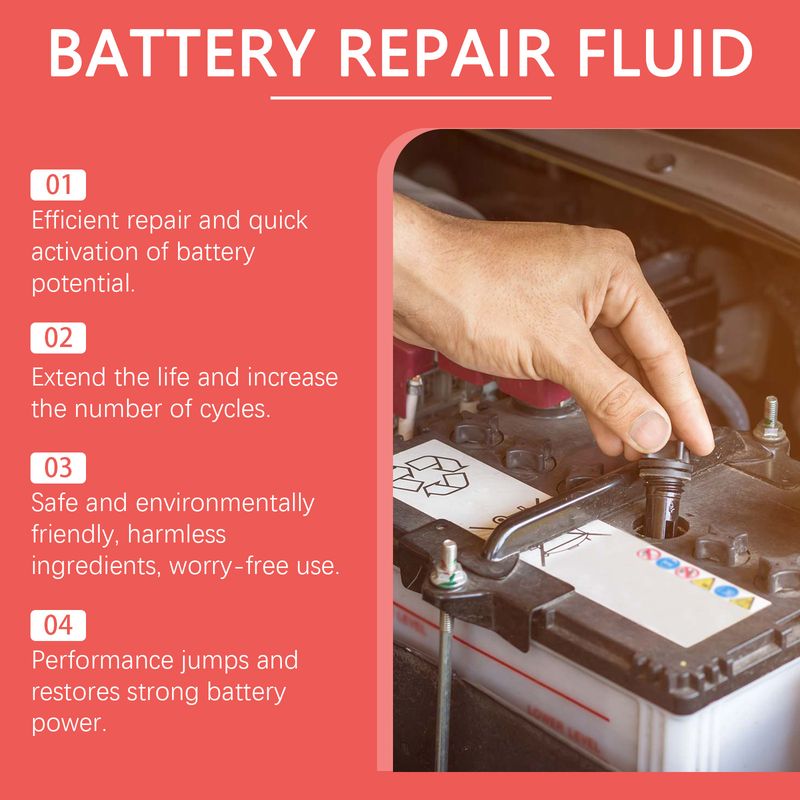 BATTERY REPAIR FLUID

01
Efficient repair and quick activation of battery potential.

02
Extend the life and increase the number of cycles.

03
Safe and environmentally friendly, harmless ingredients, worry-free use.

04
Performance jumps and restores strong battery power.

LOWER LEVEL