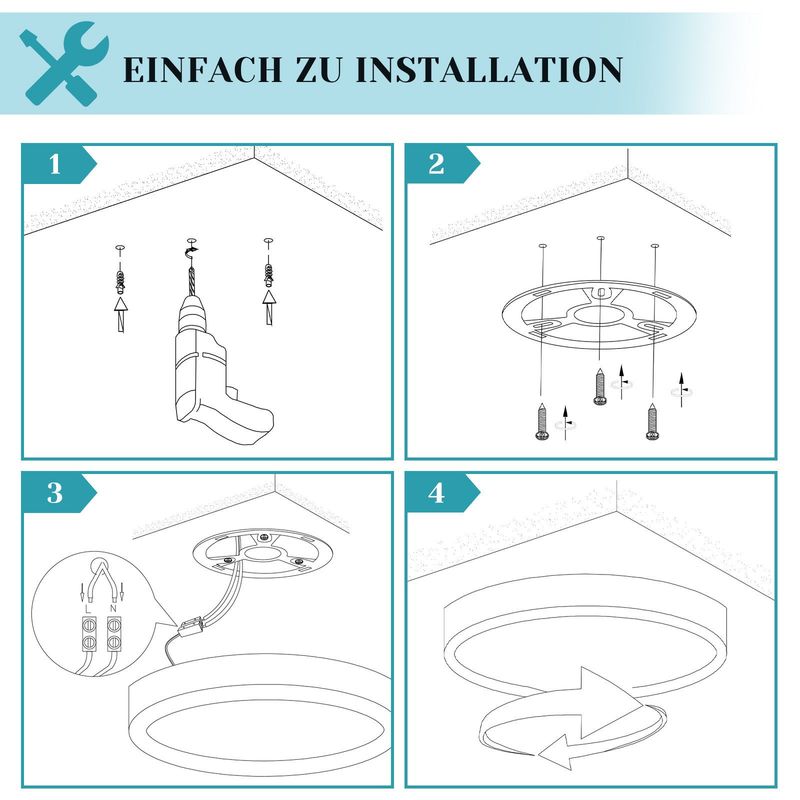 EINFACH ZU INSTALLATION

1

2

3

L N

4