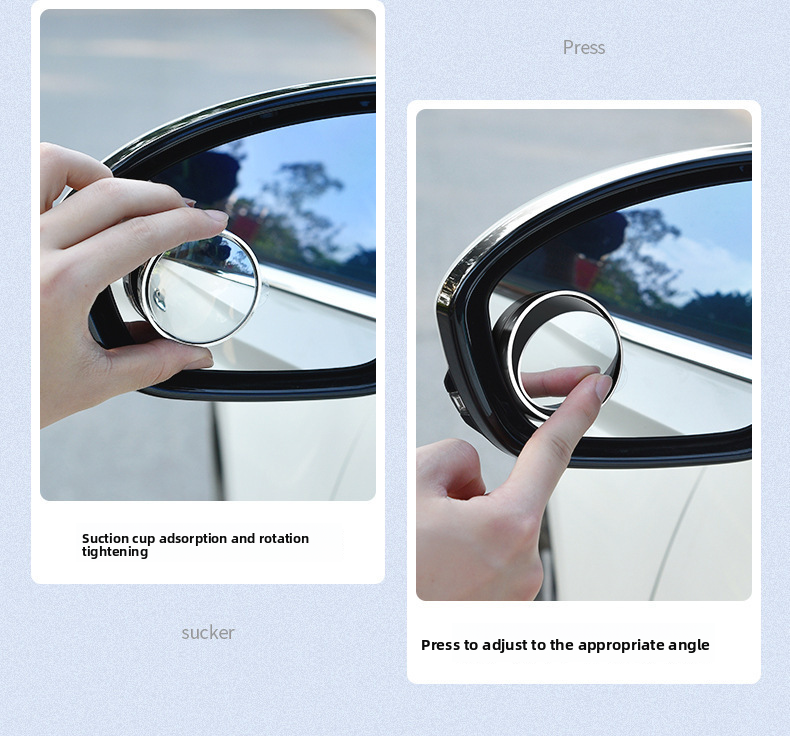 Suction cup adsorption and rotation tightening

sucker

Press

Press to adjust to the appropriate angle