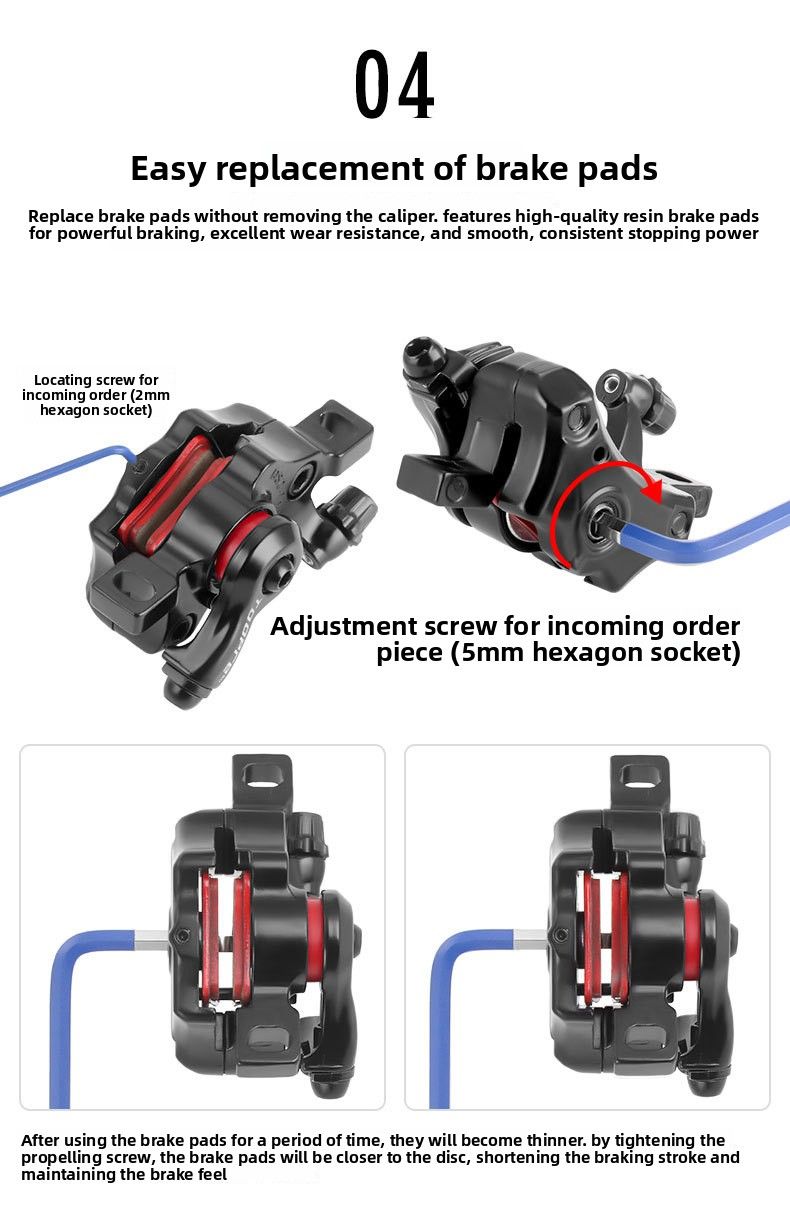 04

Easy replacement of brake pads

Replace brake pads without removing the caliper. features high-quality resin brake pads for powerful braking, excellent wear resistance, and smooth, consistent stopping power

Locating screw for incoming order (2mm hexagon socket)

Adjustment screw for incoming order piece (5mm hexagon socket)

After using the brake pads for a period of time, they will become thinner. by tightening the propelling screw, the brake pads will be closer to the disc, shortening the braking stroke and maintaining the brake feel