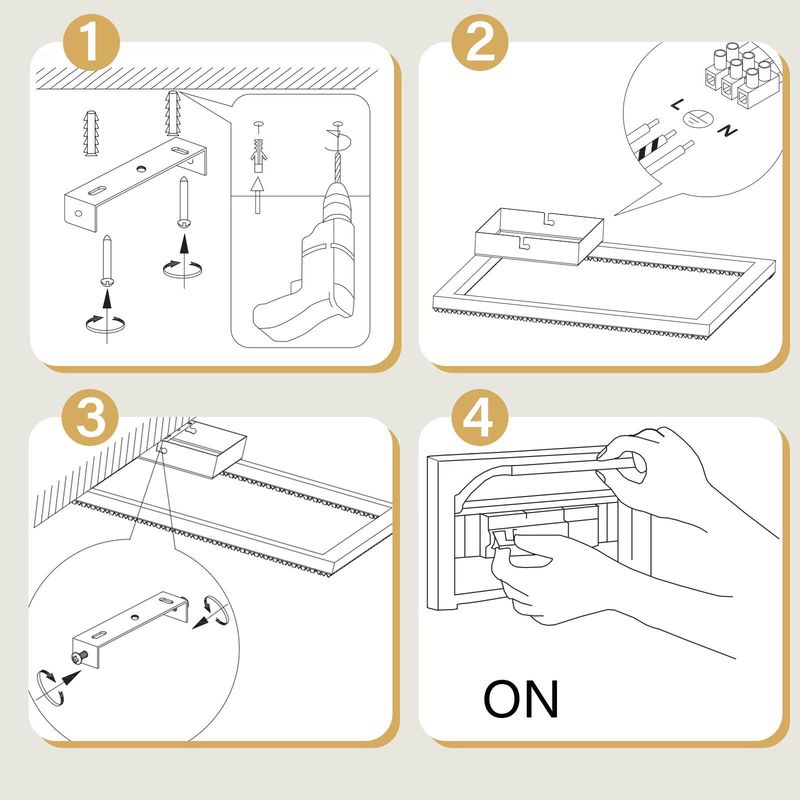 1

2

L
N

3

4

ON