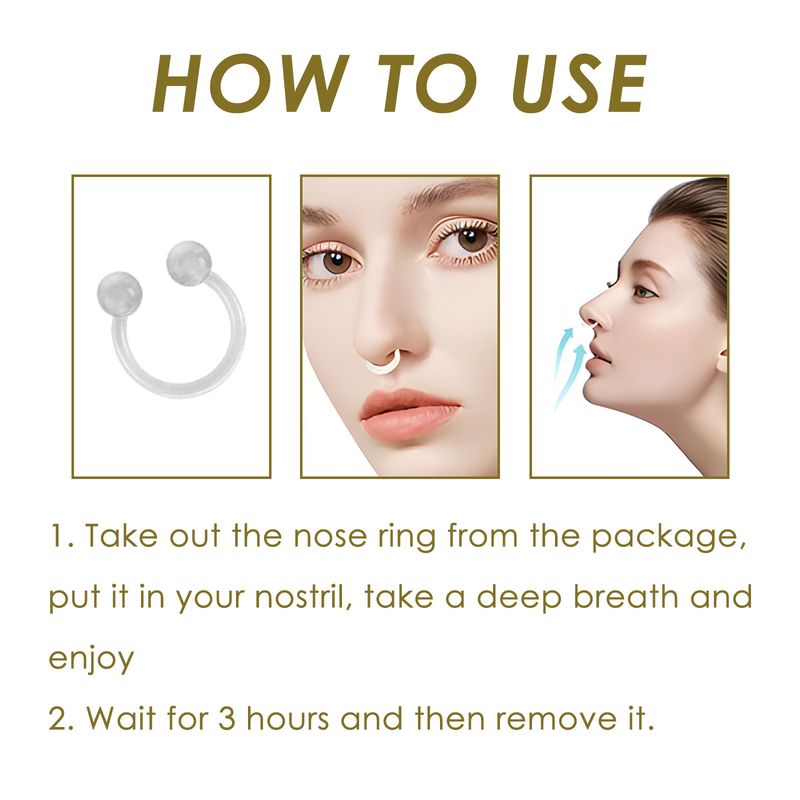 HOW TO USE

1. Take out the nose ring from the package, put it in your nostril, take a deep breath and enjoy

2. Wait for 3 hours and then remove it.