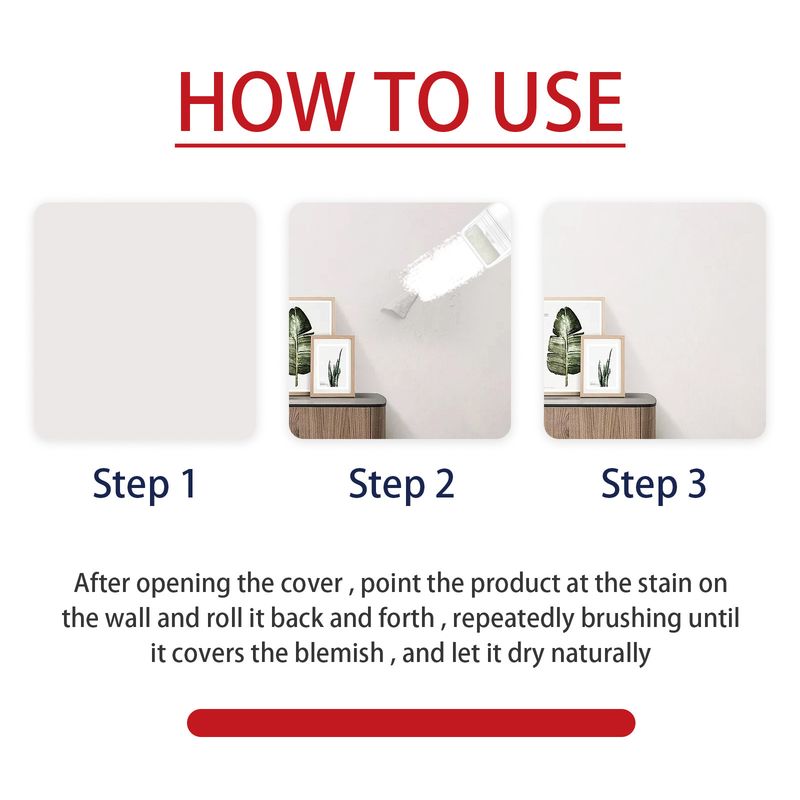 HOW TO USE

Step 1

Step 2

Step 3

After opening the cover , point the product at the stain on the wall and roll it back and forth , repeatedly brushing until it covers the blemish , and let it dry naturally