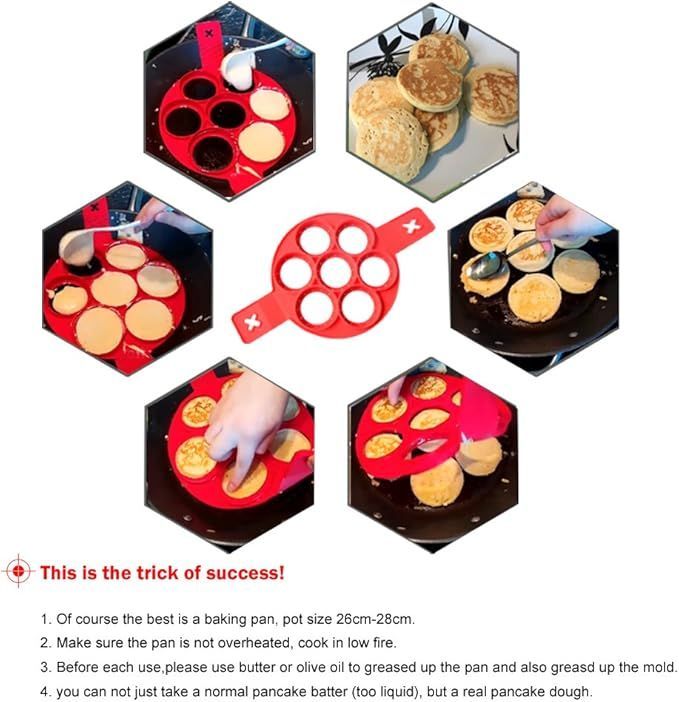 This is the trick of success!

1. Of course the best is a baking pan, pot size 26cm-28cm.

2. Make sure the pan is not overheated, cook in low fire.

3. Before each use,please use butter or olive oil to greased up the pan and also greasd up the mold.

4. you can not just take a normal pancake batter (too liquid), but a real pancake dough.