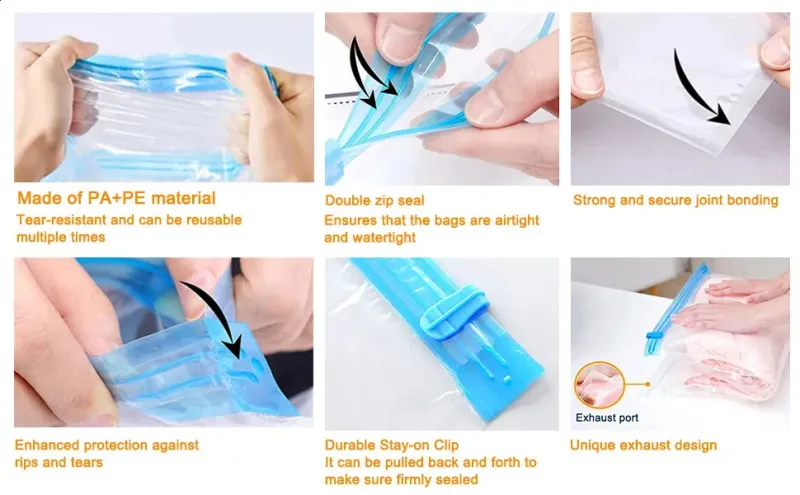 Made of PA+PE material
Tear-resistant and can be reusable multiple times

Double zip seal
Ensures that the bags are airtight and watertight

Strong and secure joint bonding

Enhanced protection against rips and tears

Durable Stay-on Clip
It can be pulled back and forth to make sure firmly sealed

Exhaust port

Unique exhaust design