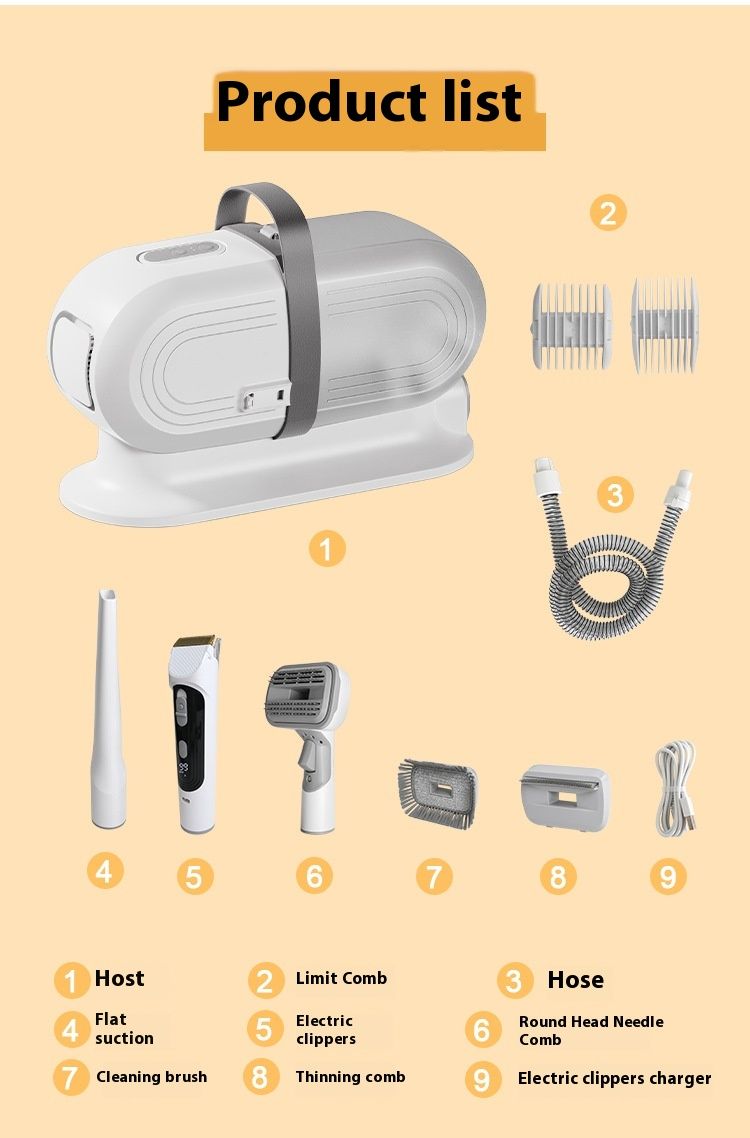 Product list

2

3

1

4 5 6 7 8 9

1 Host
2 Limit Comb
3 Hose
4 Flat suction
5 Electric clippers
6 Round Head Needle Comb
7 Cleaning brush
8 Thinning comb
9 Electric clippers charger