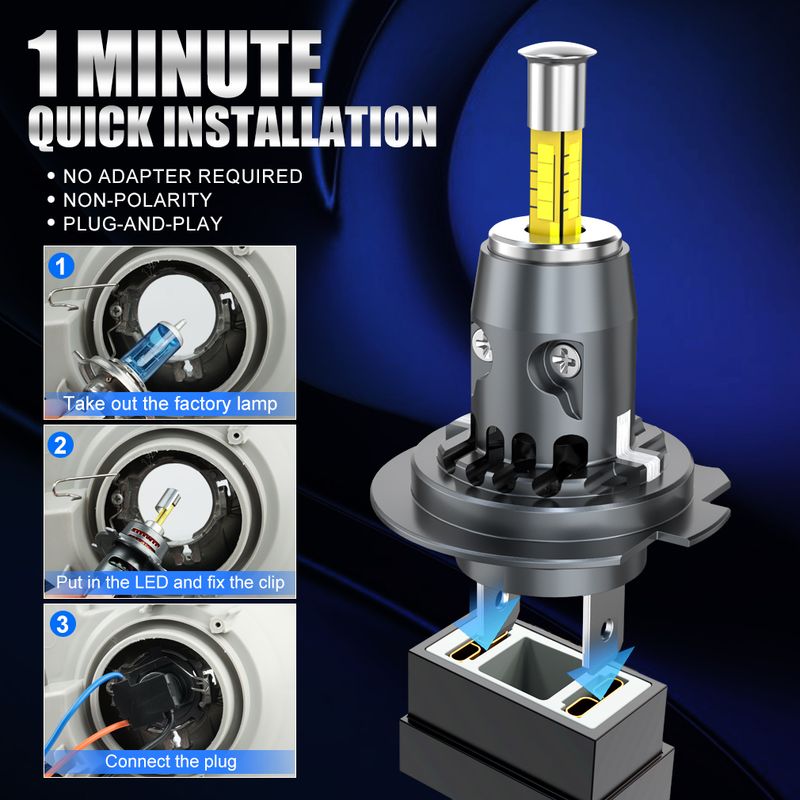 1 MINUTE
QUICK INSTALLATION

• NO ADAPTER REQUIRED
• NON-POLARITY
• PLUG-AND-PLAY

1
Take out the factory lamp

2
Put in the LED and fix the clip

3
Connect the plug