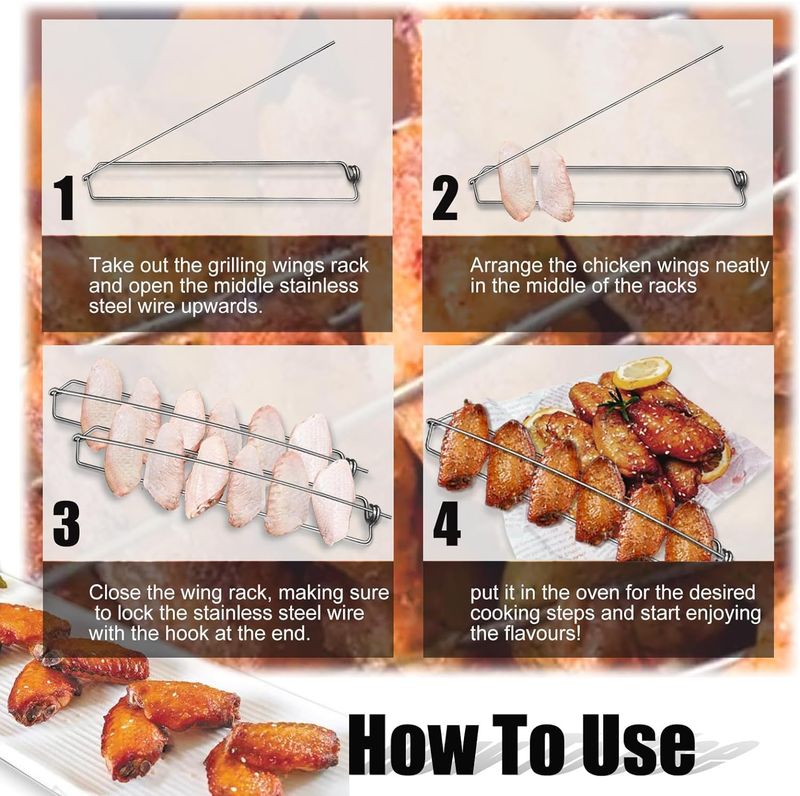 1

Take out the grilling wings rack and open the middle stainless steel wire upwards.

2

Arrange the chicken wings neatly in the middle of the racks

3

Close the wing rack, making sure to lock the stainless steel wire with the hook at the end.

4

put it in the oven for the desired cooking steps and start enjoying the flavours!

How To Use