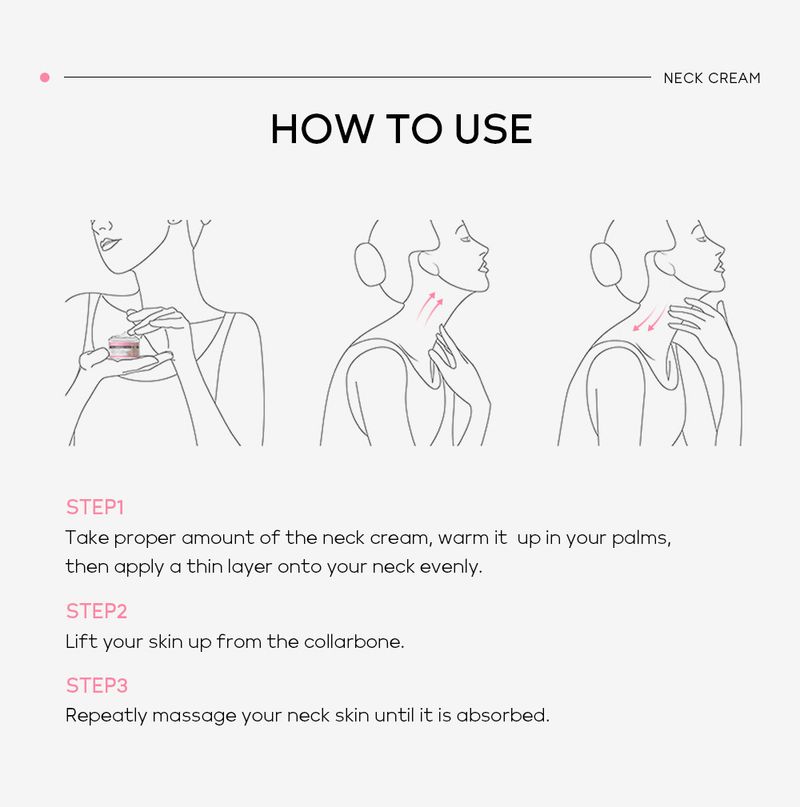 NECK CREAM

HOW TO USE

STEP1
Take proper amount of the neck cream, warm it up in your palms, then apply a thin layer onto your neck evenly.

STEP2
Lift your skin up from the collarbone.

STEP3
Repeatly massage your neck skin until it is absorbed.