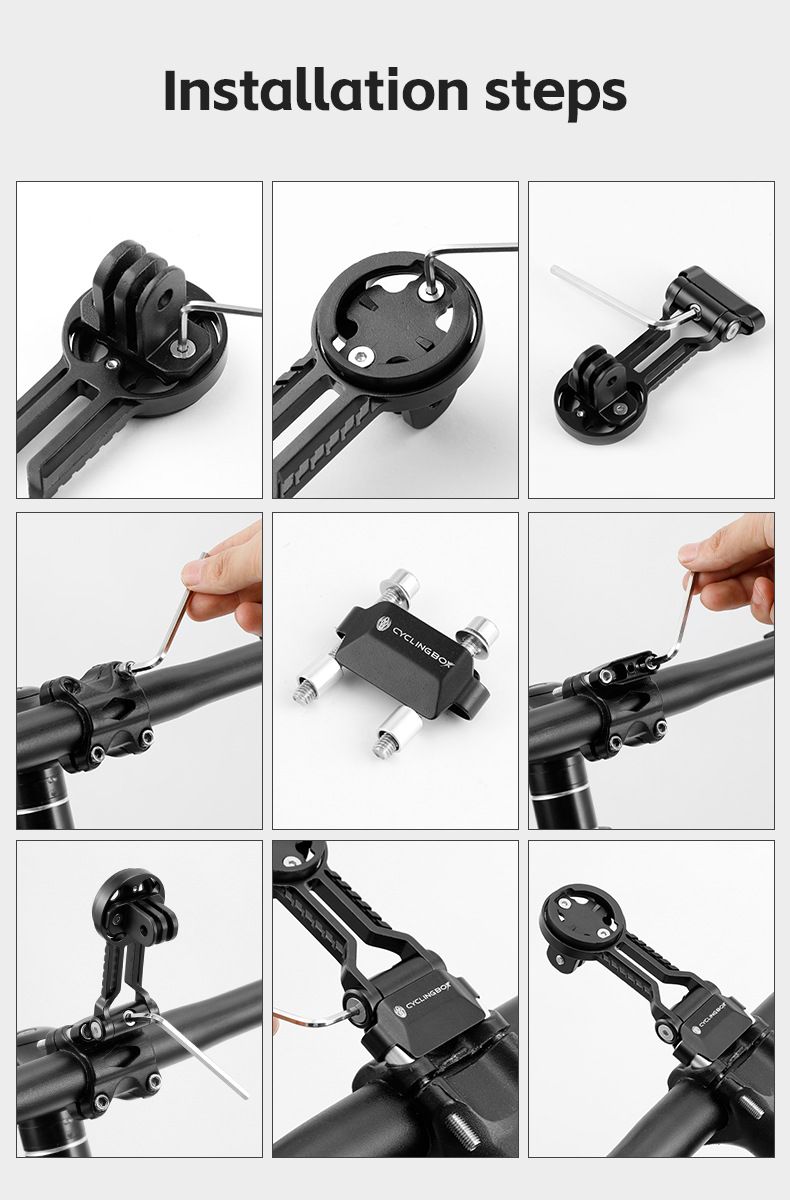 Installation steps

CYCLINGBOX

CYCLINGBOX

CYCLINGBOX