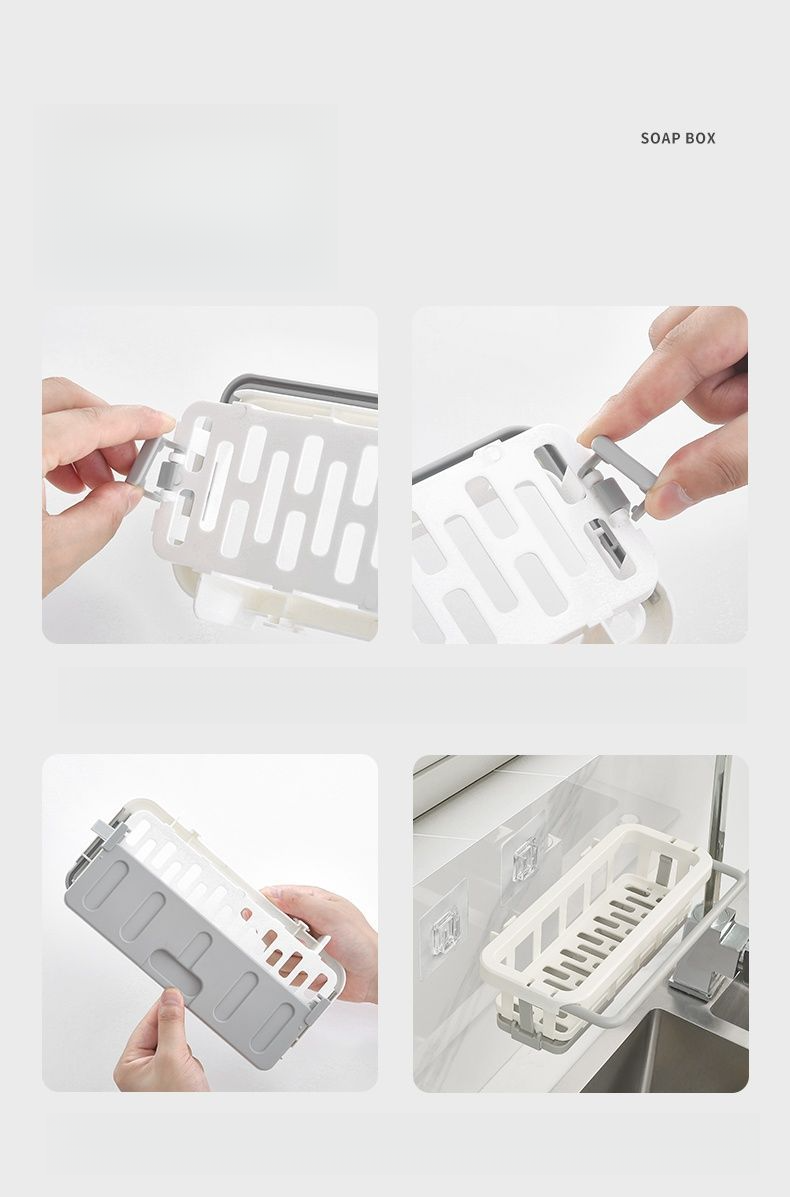 SOAP BOX