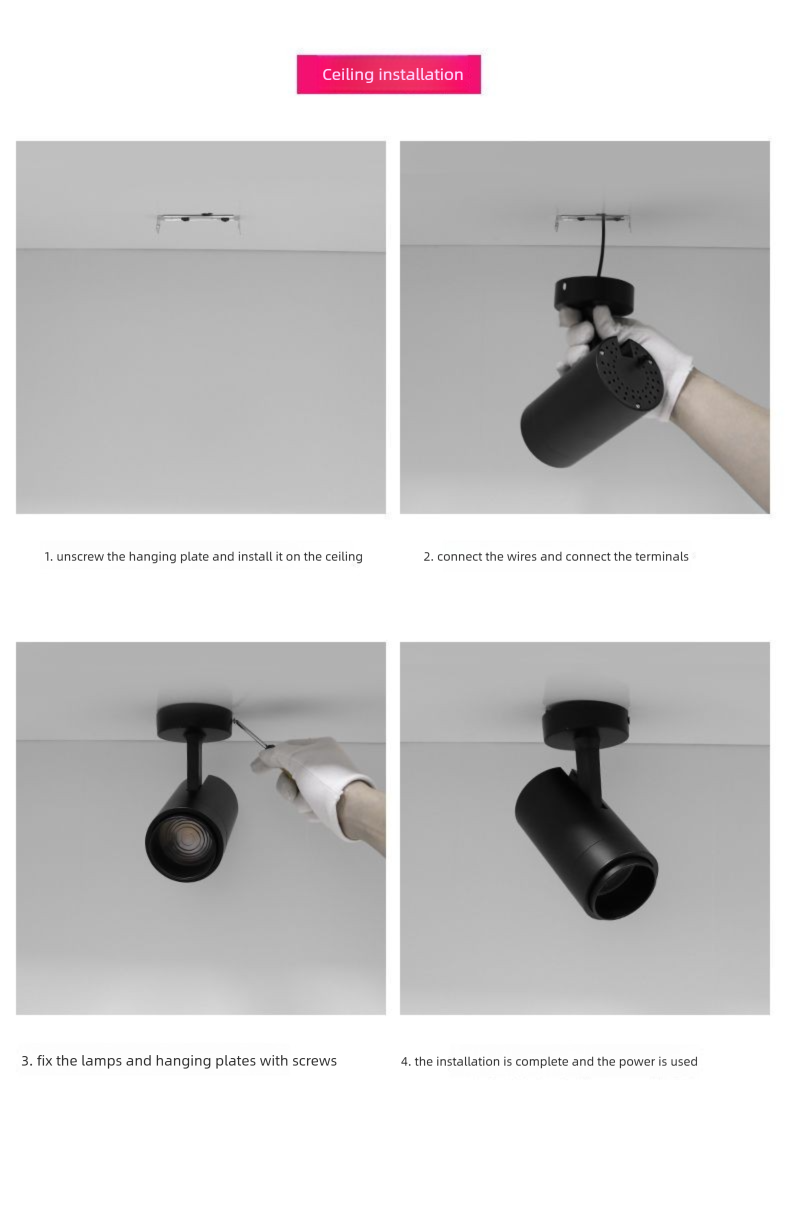 Ceiling installation

1. unscrew the hanging plate and install it on the ceiling

2. connect the wires and connect the terminals

3. fix the lamps and hanging plates with screws

4. the installation is complete and the power is used