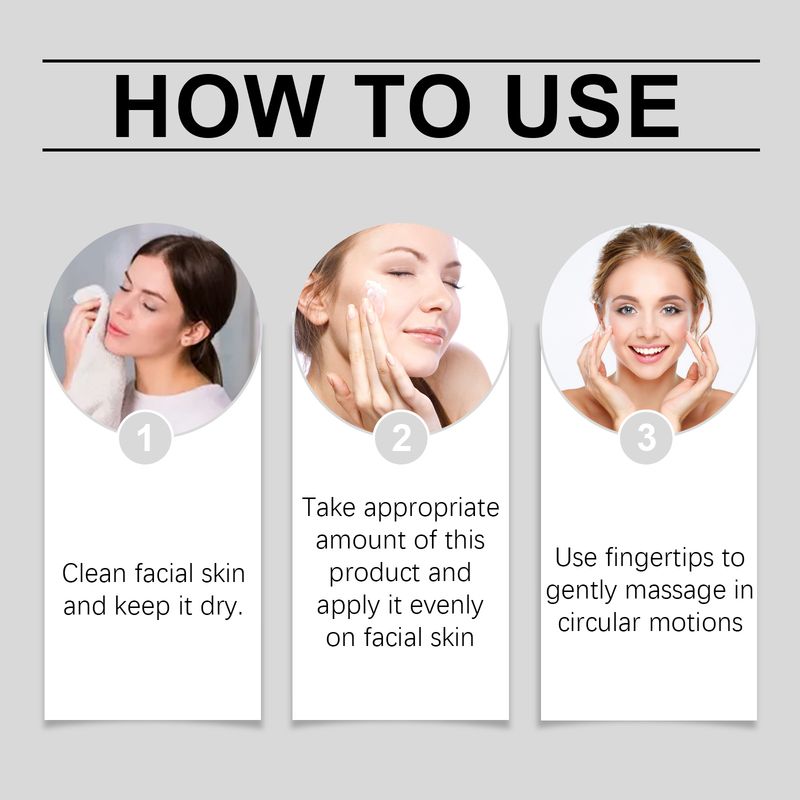 HOW TO USE

1

Clean facial skin and keep it dry.

2

Take appropriate amount of this product and apply it evenly on facial skin

3

Use fingertips to gently massage in circular motions