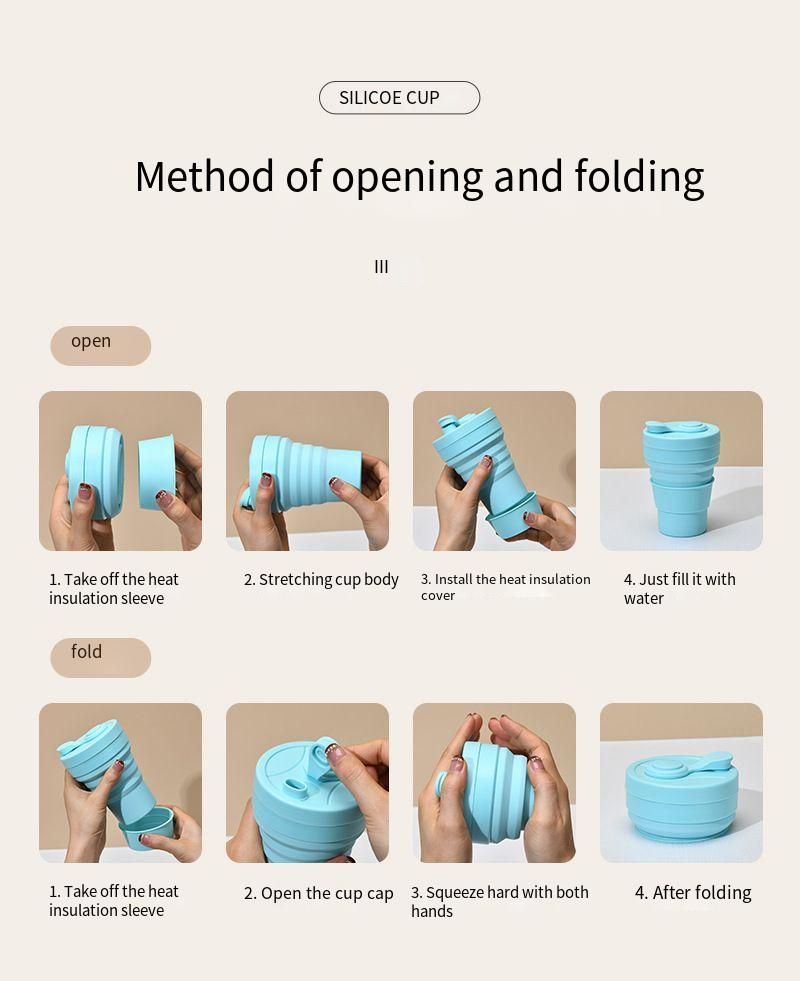 SILICOE CUP

Method of opening and folding

III

open

1. Take off the heat insulation sleeve

2. Stretching cup body

3. Install the heat insulation cover

4. Just fill it with water

fold

1. Take off the heat insulation sleeve

2. Open the cup cap

3. Squeeze hard with both hands

4. After folding