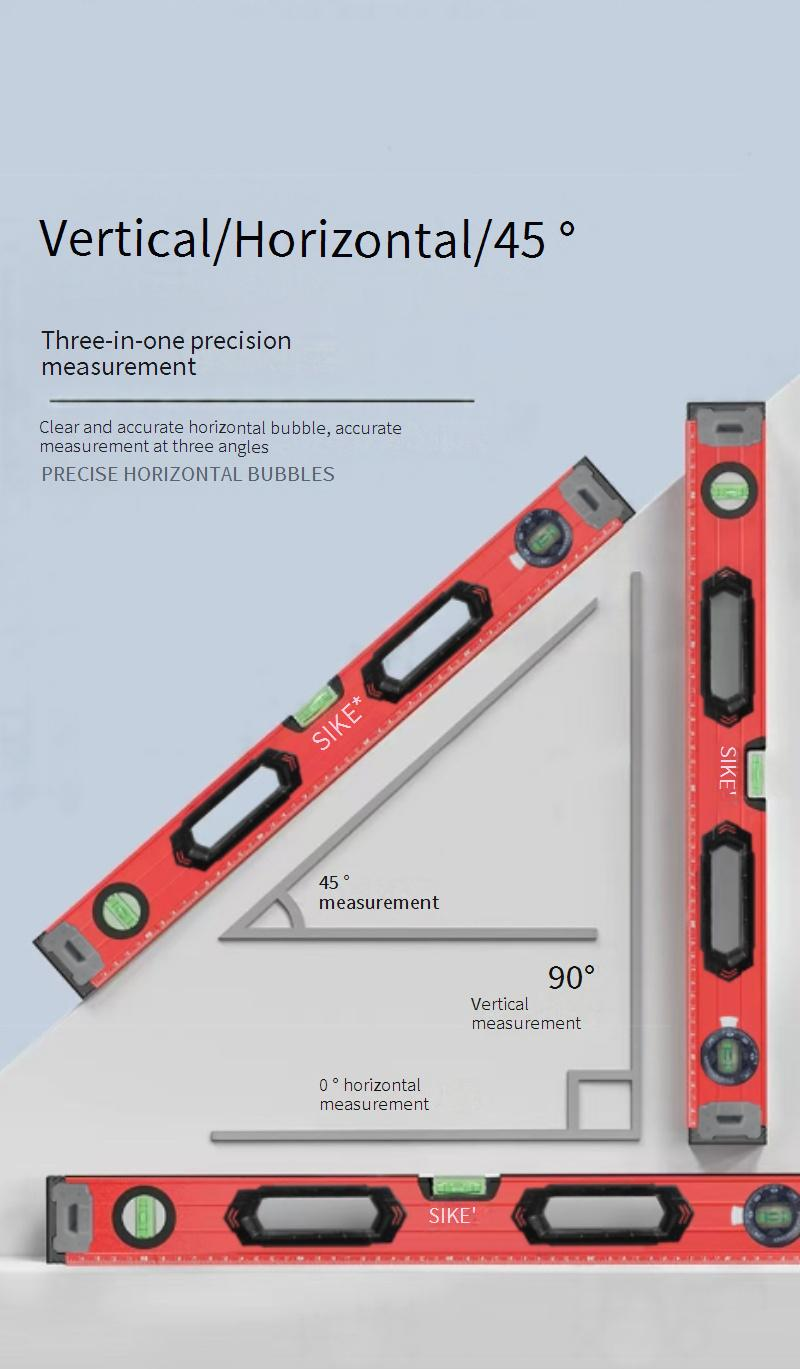 Vertical/Horizontal/45 °

Three-in-one precision measurement

Clear and accurate horizontal bubble, accurate measurement at three angles

PRECISE HORIZONTAL BUBBLES

SIKE*

SIKE'

45 ° measurement

90°

Vertical measurement

0 ° horizontal measurement

SIKE'