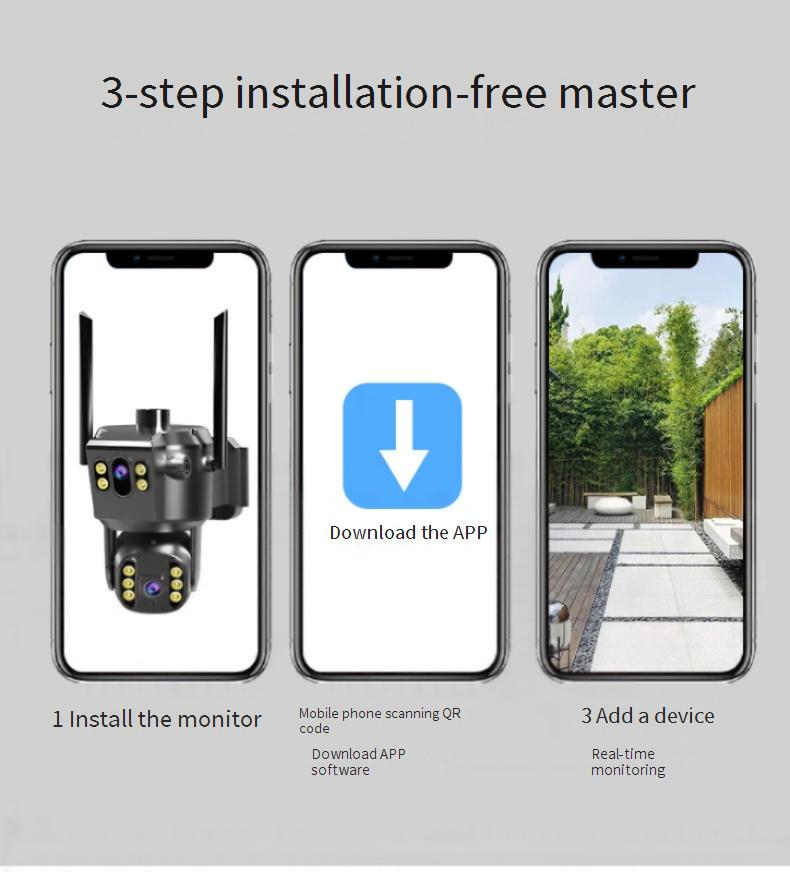 3-step installation-free master

Download the APP

1 Install the monitor

Mobile phone scanning QR code

Download APP software

3 Add a device

Real-time monitoring