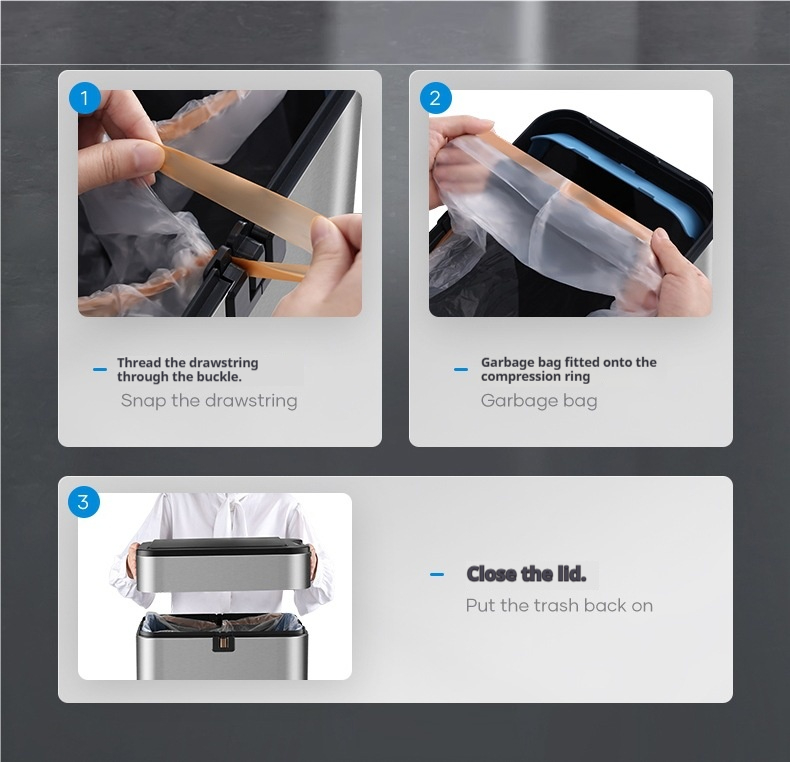 1

Thread the drawstring through the buckle.

Snap the drawstring

2

Garbage bag fitted onto the compression ring

Garbage bag

3

Close the lid.

Put the trash back on