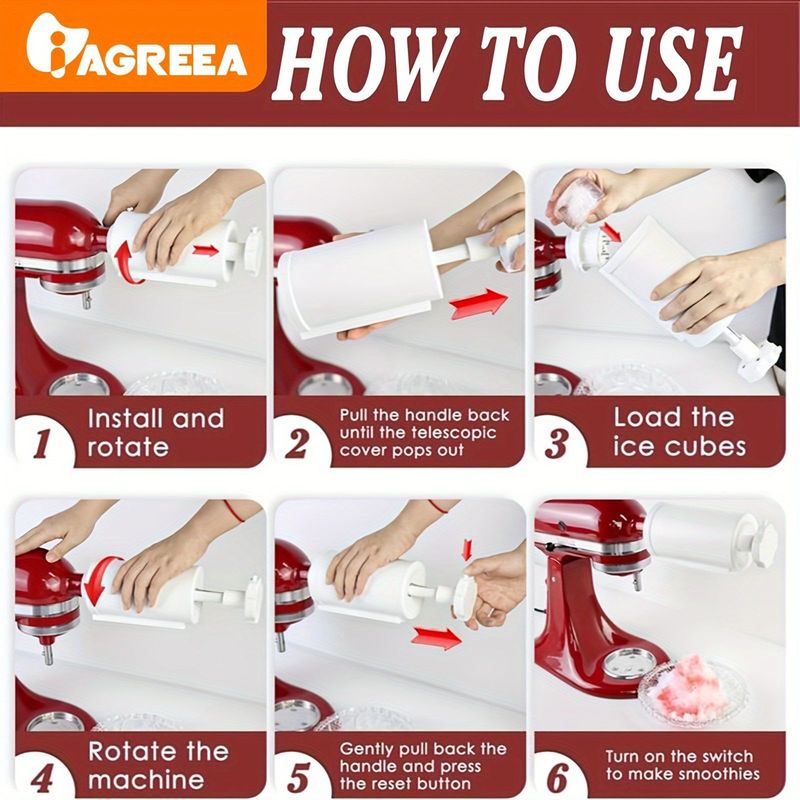 iAGREEA HOW TO USE

1 Install and rotate

2 Pull the handle back until the telescopic cover pops out

3 Load the ice cubes

4 Rotate the machine

5 Gently pull back the handle and press the reset button

6 Turn on the switch to make smoothies