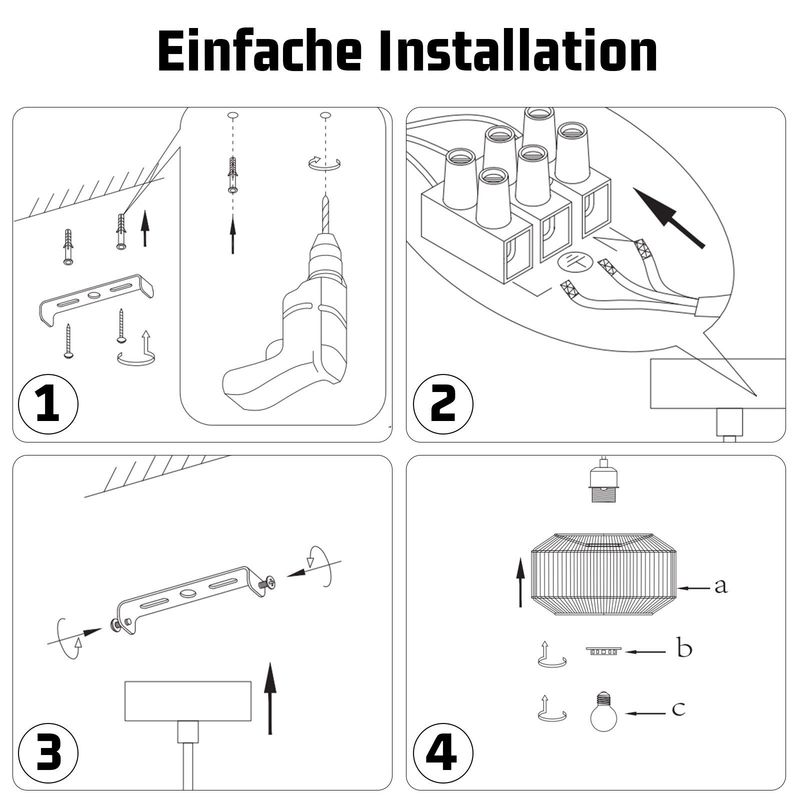 Einfache Installation

1

2

3

4

a

b

c