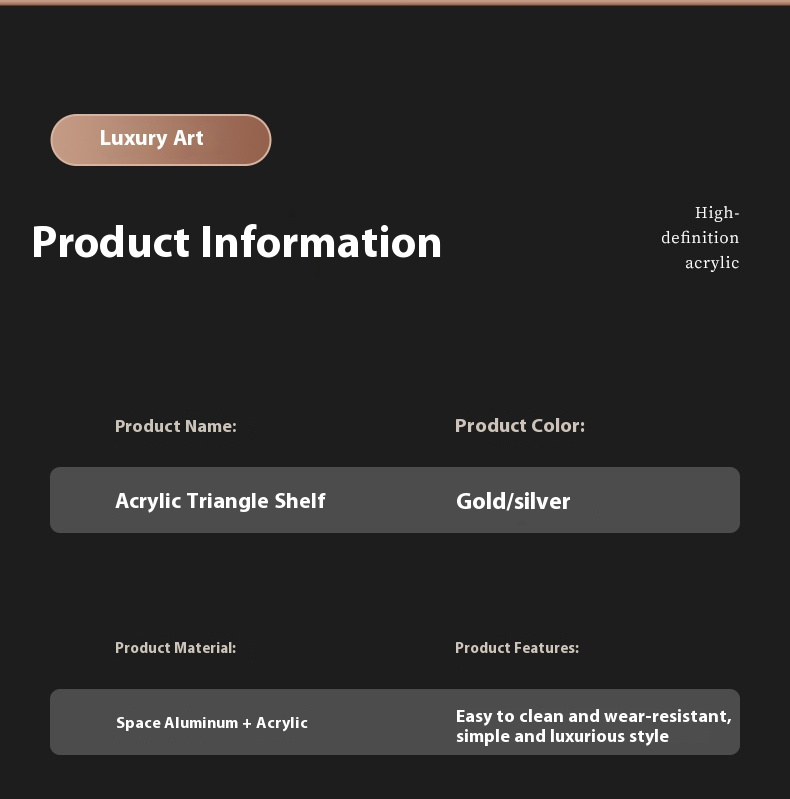 Luxury Art

Product Information

High-definition acrylic

Product Name:

Acrylic Triangle Shelf

Product Color:

Gold/silver

Product Material:

Space Aluminum + Acrylic

Product Features:

Easy to clean and wear-resistant, simple and luxurious style