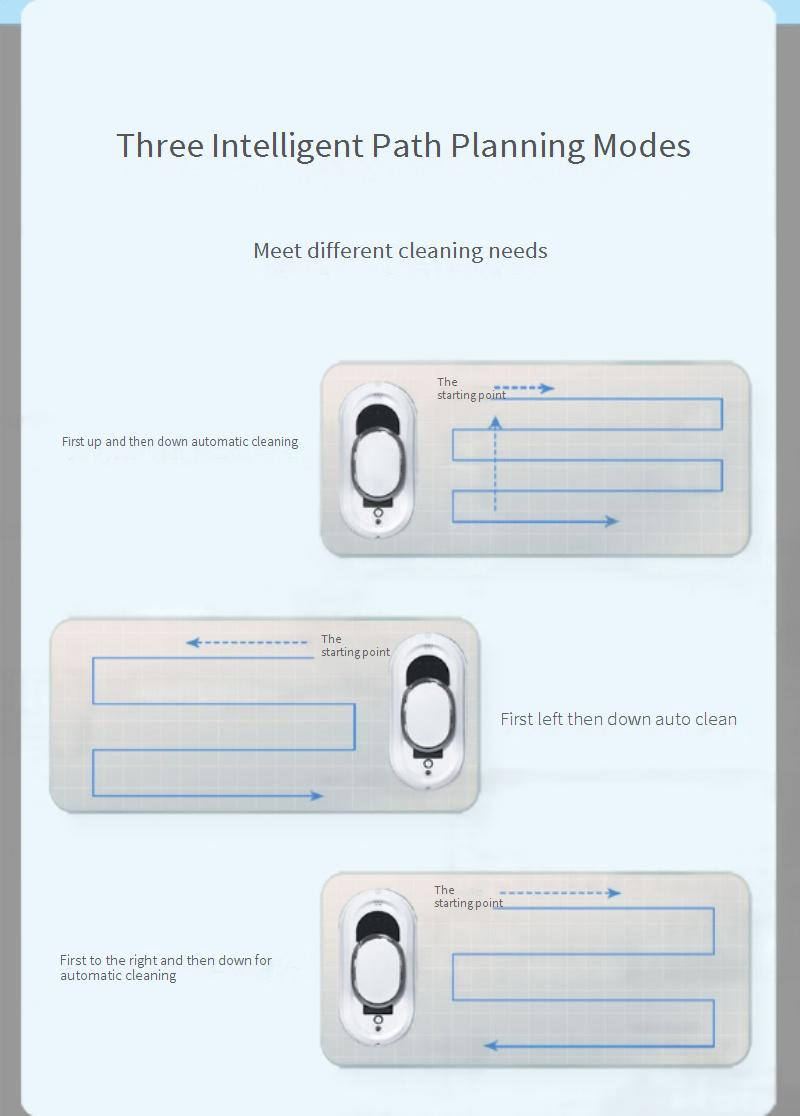 Three Intelligent Path Planning Modes

Meet different cleaning needs

First up and then down automatic cleaning

The starting point

The starting point

First left then down auto clean

First to the right and then down for automatic cleaning

The starting point