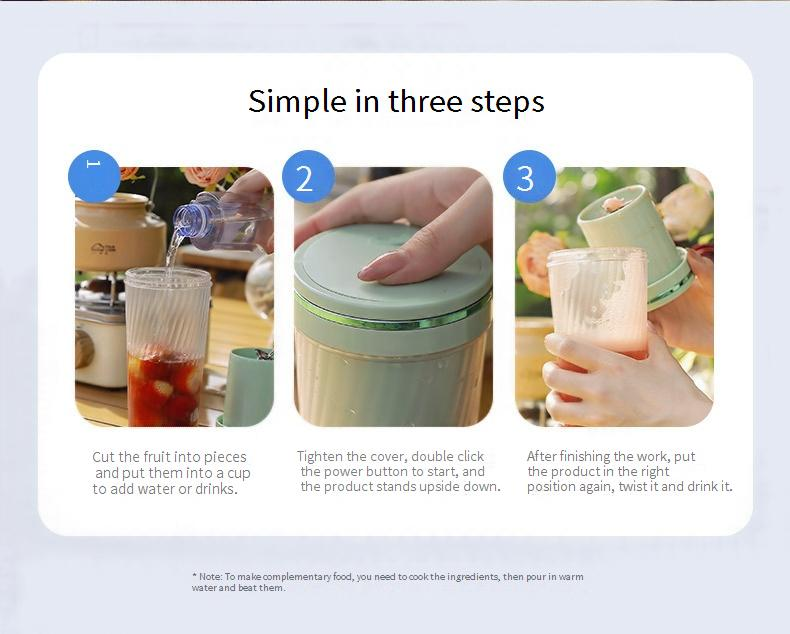 Simple in three steps

1

Cut the fruit into pieces and put them into a cup to add water or drinks.

2

Tighten the cover, double click the power button to start, and the product stands upside down.

3

After finishing the work, put the product in the right position again, twist it and drink it.

* Note: To make complementary food, you need to cook the ingredients, then pour in warm water and beat them.