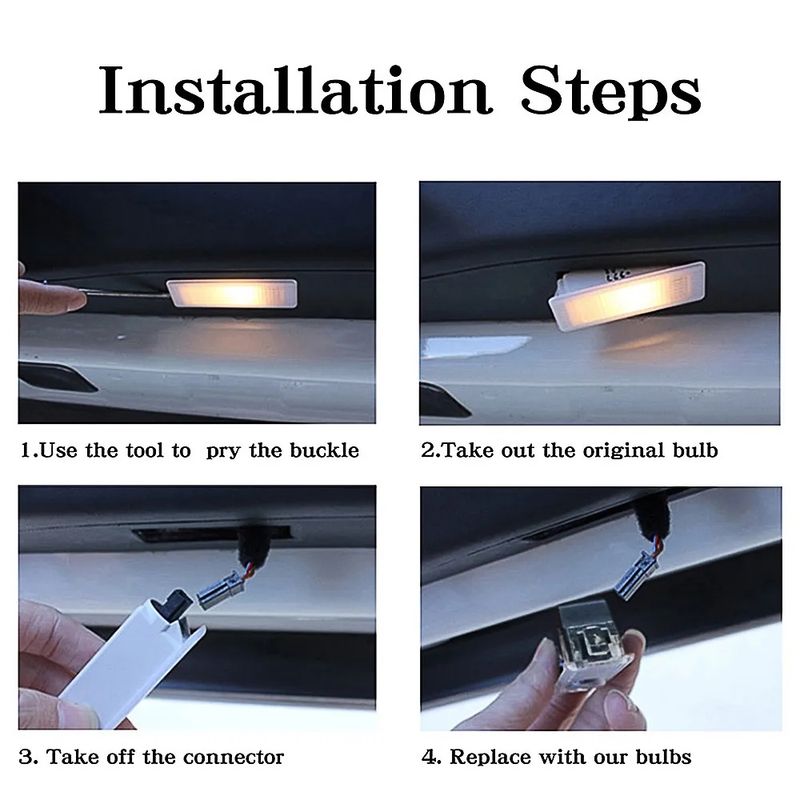 Installation Steps

1.Use the tool to pry the buckle

2.Take out the original bulb

3. Take off the connector

4. Replace with our bulbs