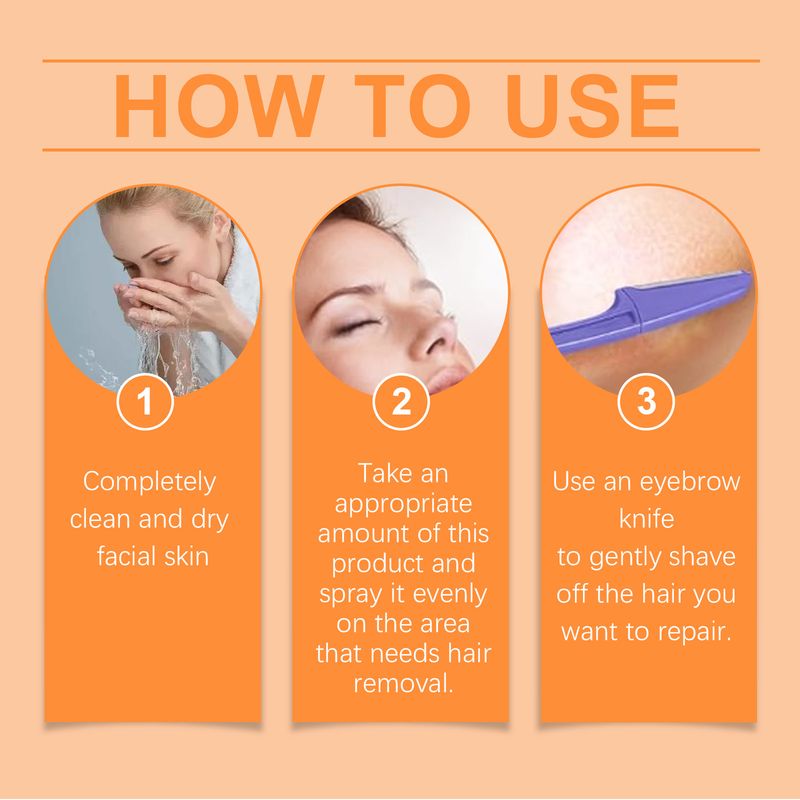 HOW TO USE

1

Completely clean and dry facial skin

2

Take an appropriate amount of this product and spray it evenly on the area that needs hair removal.

3

Use an eyebrow knife to gently shave off the hair you want to repair.