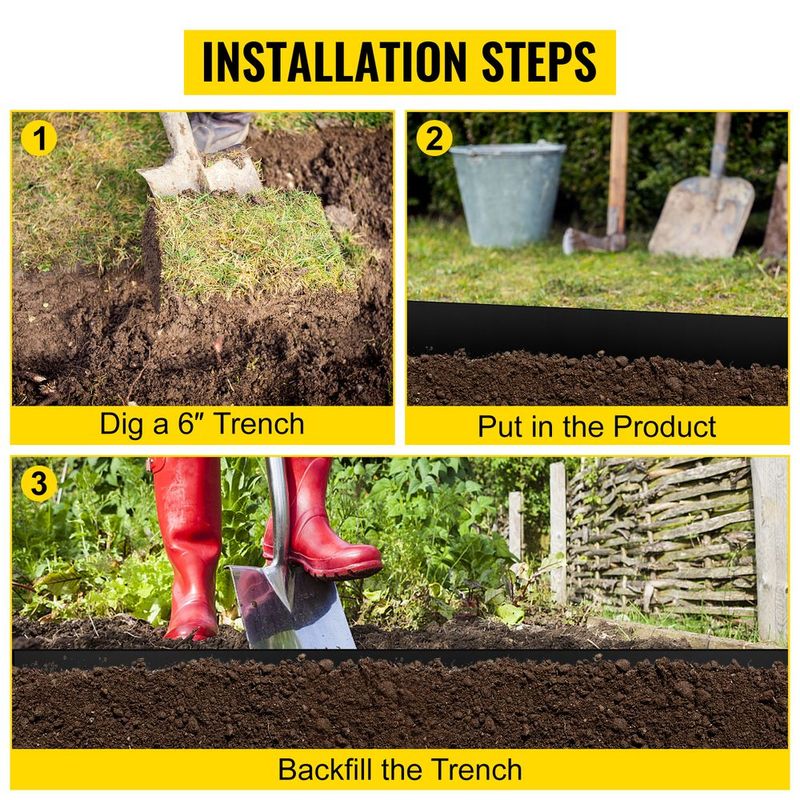 INSTALLATION STEPS

1

Dig a 6″ Trench

2

Put in the Product

3

Backfill the Trench