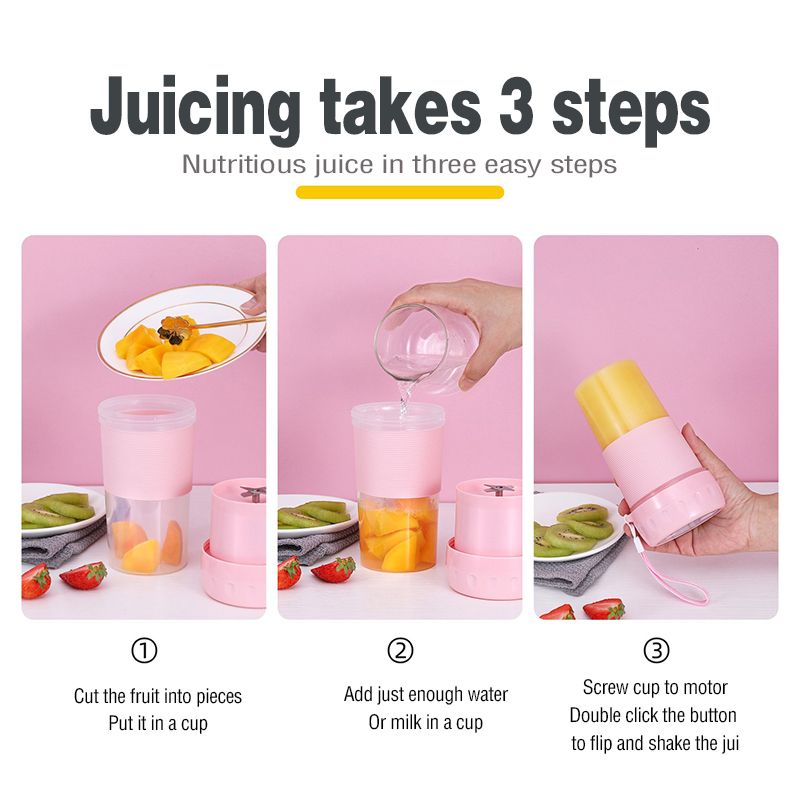 Juicing takes 3 steps

Nutritious juice in three easy steps

①

Cut the fruit into pieces
Put it in a cup

②

Add just enough water
Or milk in a cup

③

Screw cup to motor
Double click the button
to flip and shake the jui