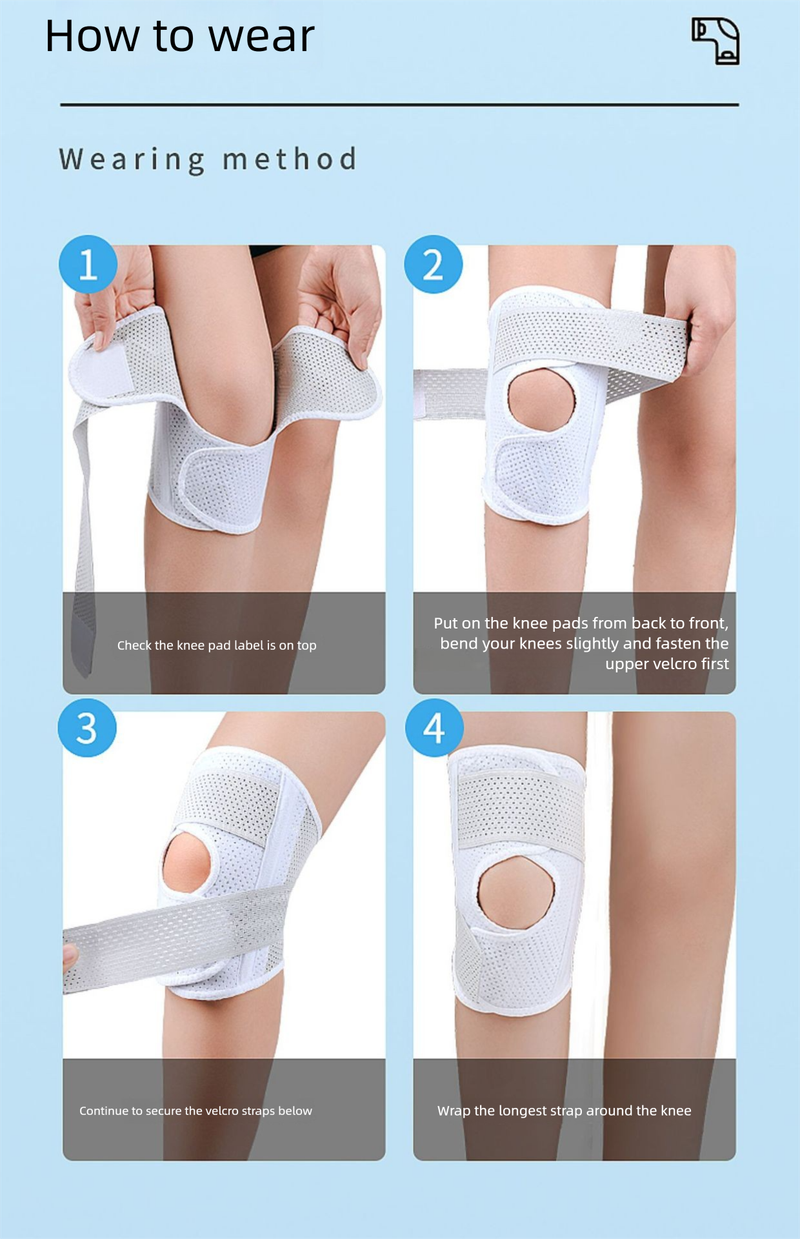 How to wear

Wearing method

1

Check the knee pad label is on top

2

Put on the knee pads from back to front, bend your knees slightly and fasten the upper velcro first

3

Continue to secure the velcro straps below

4

Wrap the longest strap around the knee