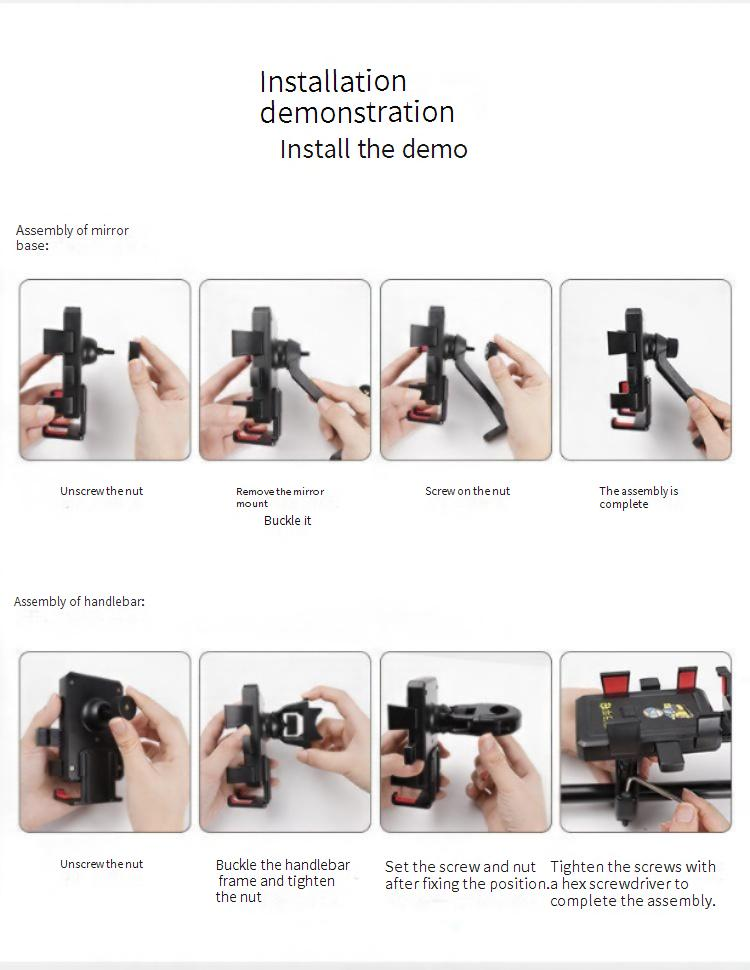 Installation demonstration
Install the demo

Assembly of mirror base:

Unscrew the nut

Remove the mirror mount
Buckle it

Screw on the nut

The assembly is complete

Assembly of handlebar:

Unscrew the nut

Buckle the handlebar frame and tighten the nut

Set the screw and nut after fixing the position.

Tighten the screws with a hex screwdriver to complete the assembly.