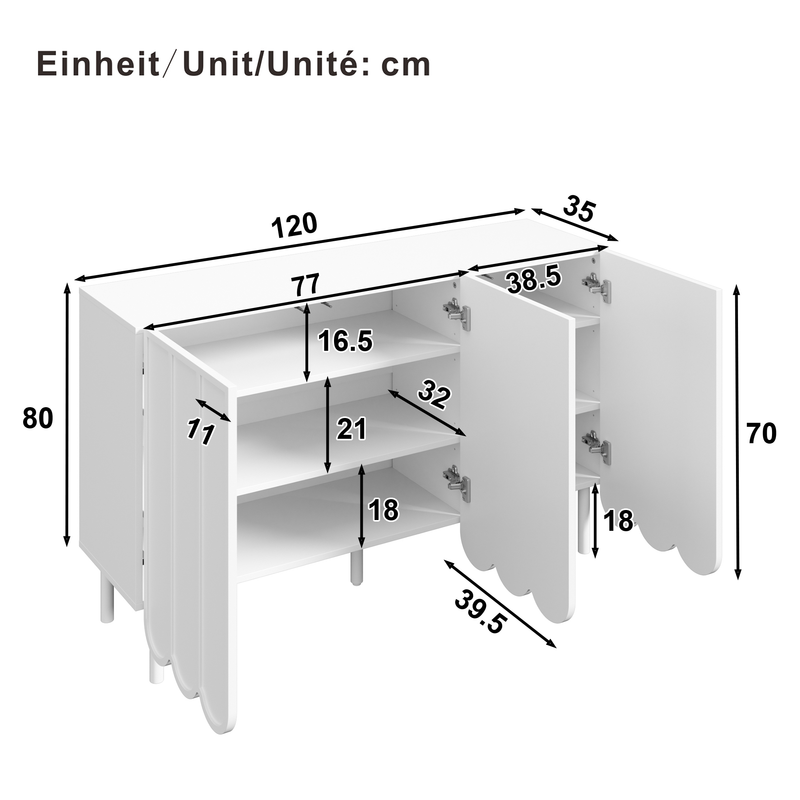 Einheit/Unit/Unité: cm

120

35

77

38.5

16.5

32

80

11

21

70

18

18

39.5