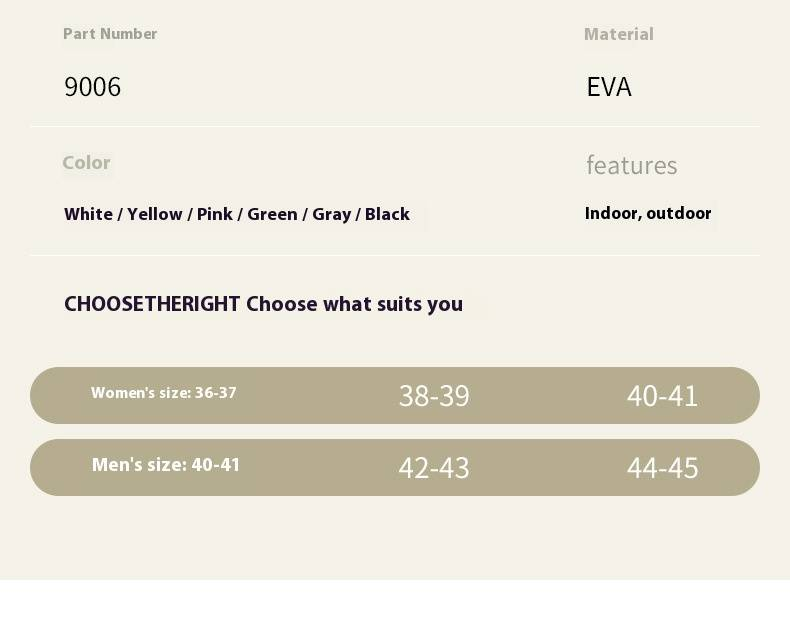 Part Number

9006

Material

EVA

Color

White / Yellow / Pink / Green / Gray / Black

features

Indoor, outdoor

CHOOSETHERIGHT Choose what suits you

Women's size: 36-37 38-39 40-41

Men's size: 40-41 42-43 44-45