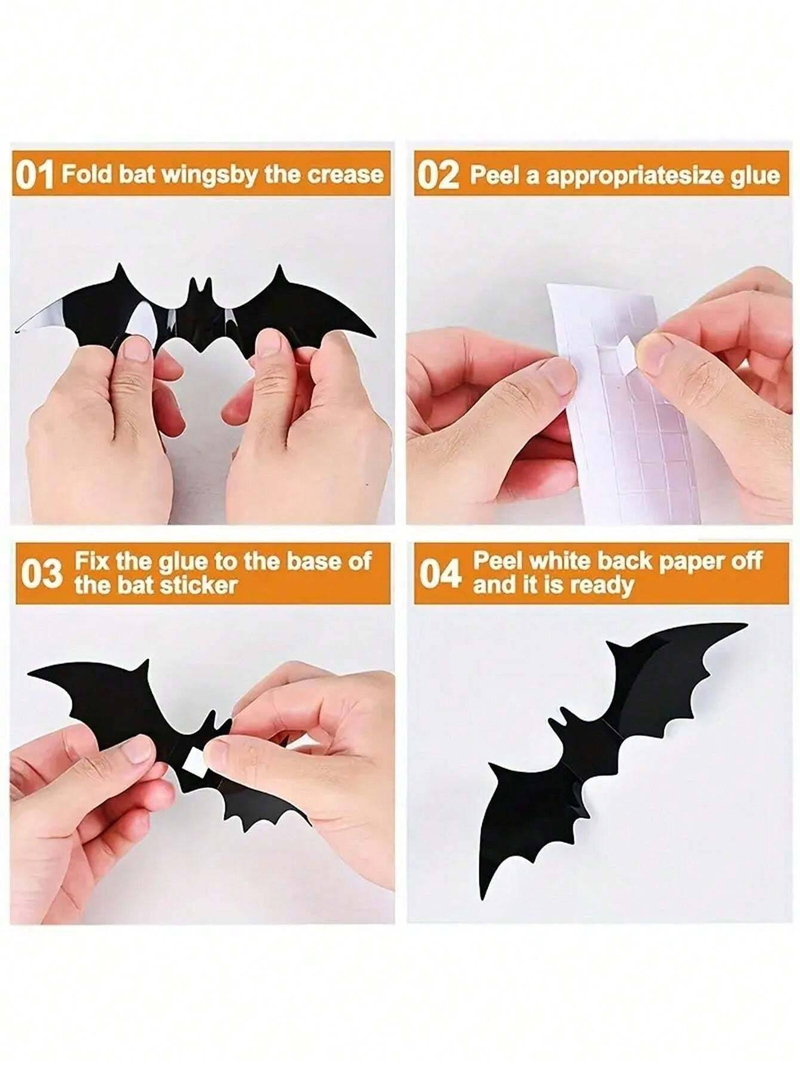 01 Fold bat wingsby the crease

02 Peel a appropriatesize glue

03 Fix the glue to the base of the bat sticker

04 Peel white back paper off and it is ready