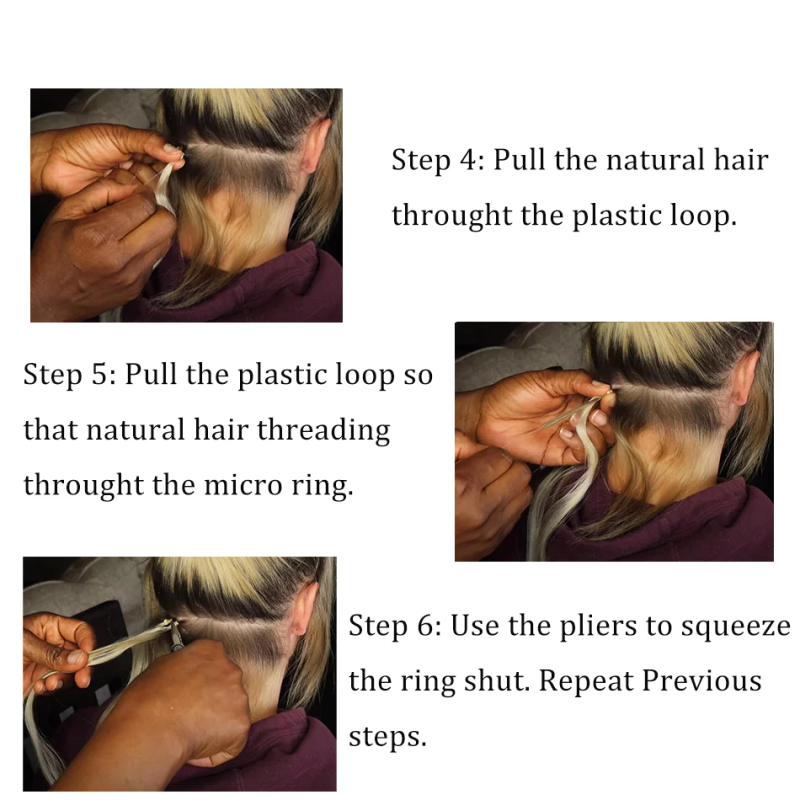 Step 4: Pull the natural hair throught the plastic loop.

Step 5: Pull the plastic loop so that natural hair threading throught the micro ring.

Step 6: Use the pliers to squeeze the ring shut. Repeat Previous steps.