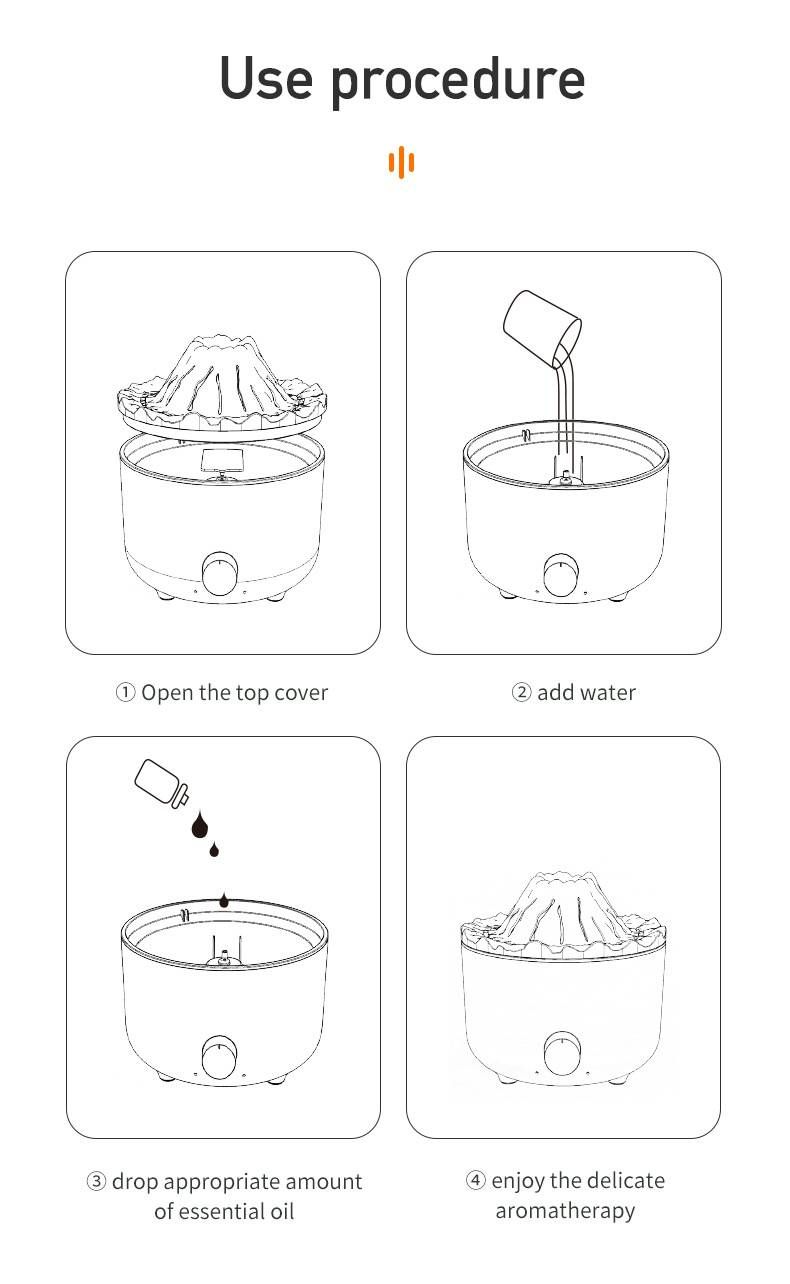 Use procedure

① Open the top cover

② add water

③ drop appropriate amount of essential oil

④ enjoy the delicate aromatherapy